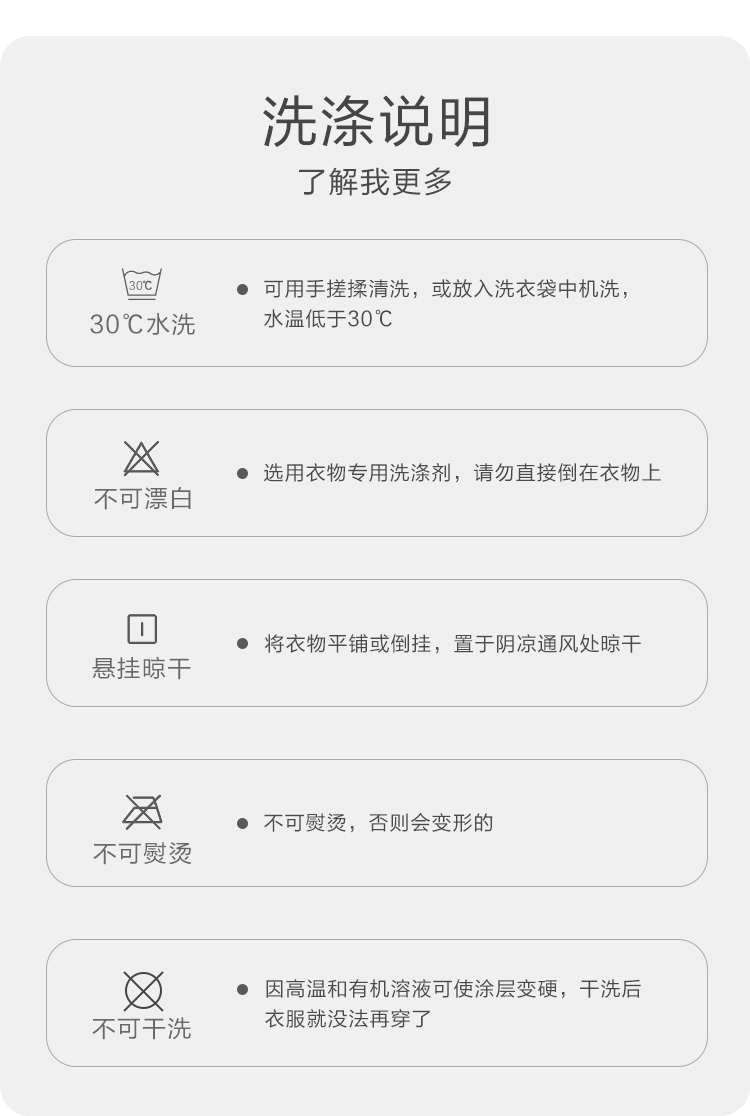 洗涤说明
了解我更多

30℃
30℃水洗

• 可用手搓揉清洗，或放入洗衣袋中机洗，水温低于30℃

不可漂白

• 选用衣物专用洗涤剂，请勿直接倒在衣物上

悬挂晾干

• 将衣物平铺或倒挂，置于阴凉通风处晾干

不可熨烫

• 不可熨烫，否则会变形的

不可干洗

• 因高温和有机溶液可使涂层变硬，干洗后衣服就没法再穿了