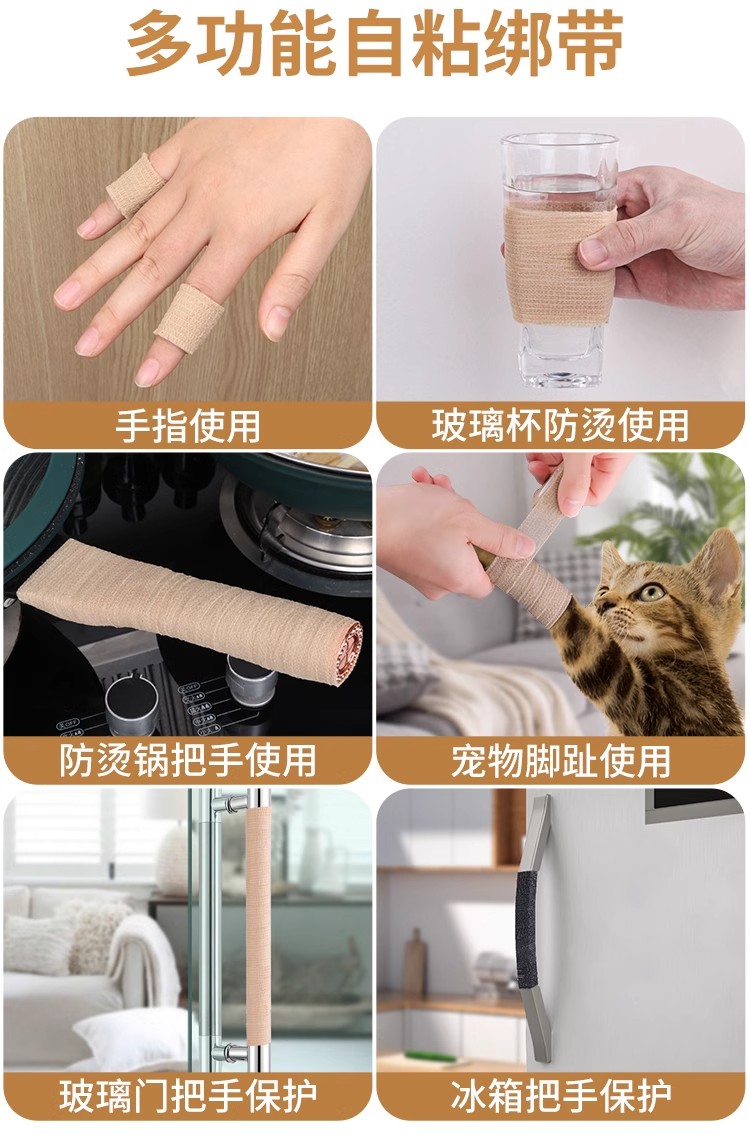 多功能自粘绑带

手指使用

玻璃杯防烫使用

防烫锅把手使用

宠物脚趾使用

玻璃门把手保护

冰箱把手保护