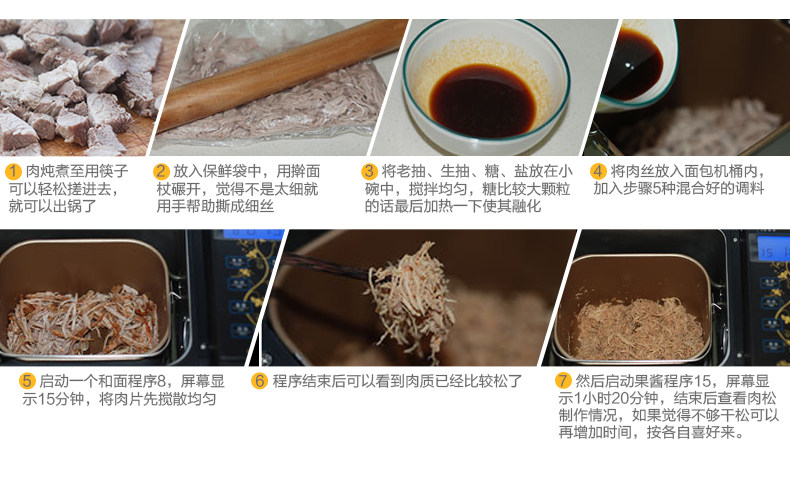 1 肉炖煮至用筷子可以轻松搓进去，就可以出锅了

2 放入保鲜袋中，用擀面杖碾开，觉得不是太细就用手帮助撕成细丝

3 将老抽、生抽、糖、盐放在小碗中，搅拌均匀，糖比较大颗粒的话最后加热一下使其融化

4 将肉丝放入面包机桶内，加入步骤5种混合好的调料

5 启动一个和面程序8，屏幕显示15分钟，将肉片先搅散均匀

6 程序结束后可以看到肉质已经比较松了

7 然后启动果酱程序15，屏幕显示1小时20分钟，结束后查看肉松制作情况，如果觉得不够干松可以再增加时间，按各自喜好来。