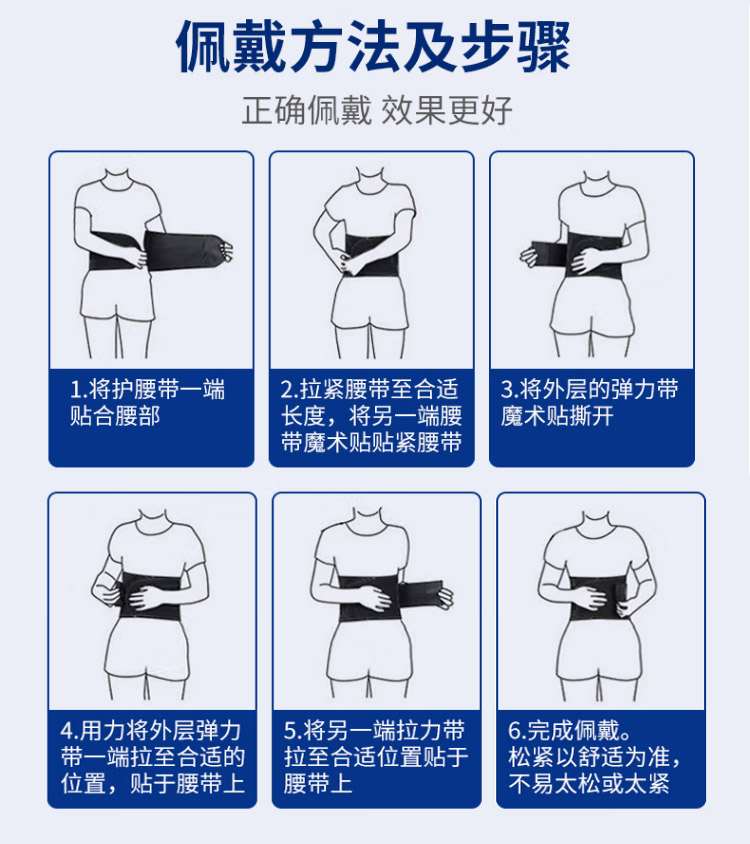 佩戴方法及步骤

正确佩戴 效果更好

1.将护腰带一端贴合腰部

2.拉紧腰带至合适长度，将另一端腰带魔术贴贴紧腰带

3.将外层的弹力带魔术贴撕开

4.用力将外层弹力带一端拉至合适的位置，贴于腰带上

5.将另一端拉力带拉至合适位置贴于腰带上

6.完成佩戴。松紧以舒适为准，不易太松或太紧