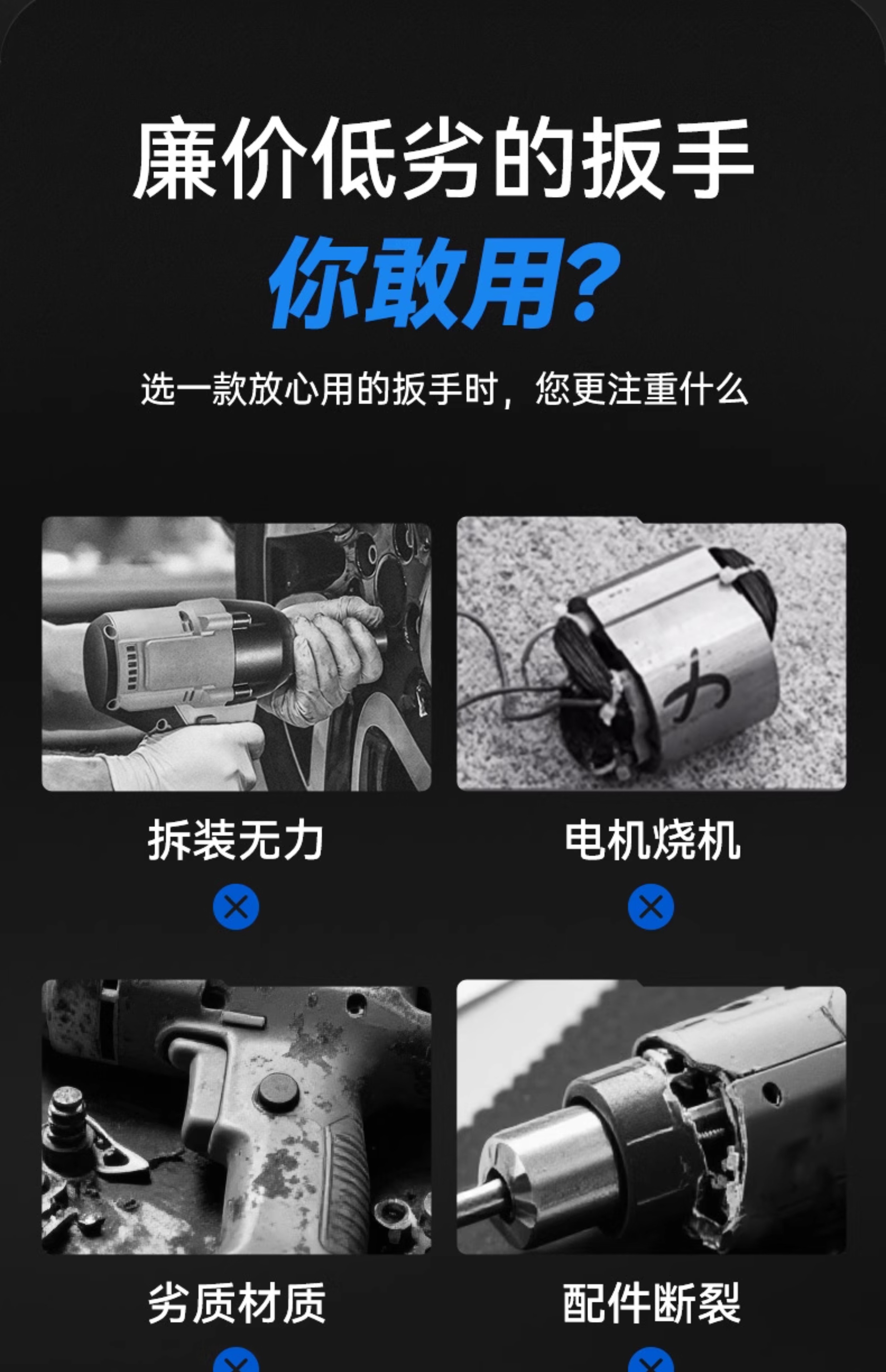 廉价低劣的扳手

你敢用？

选一款放心用的扳手时，您更注重什么

拆装无力

电机烧机

劣质材质

配件断裂