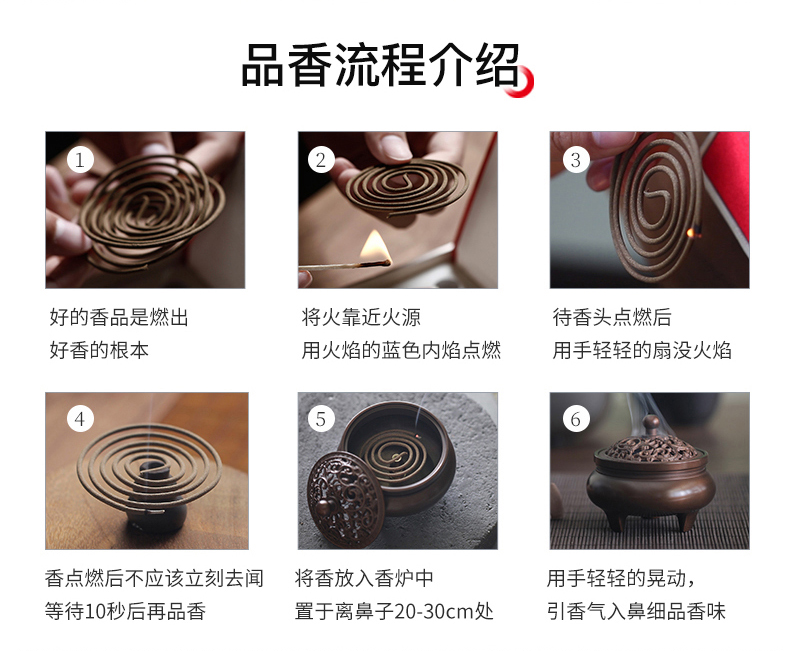 品香流程介绍

1

好的香品是燃出
好香的根本

2

将火靠近火源
用火焰的蓝色内焰点燃

3

待香头点燃后
用手轻轻的扇没火焰

4

香点燃后不应该立刻去闻
等待10秒后再品香

5

将香放入香炉中
置于离鼻子20-30cm处

6

用手轻轻的晃动，
引香气入鼻细品香味