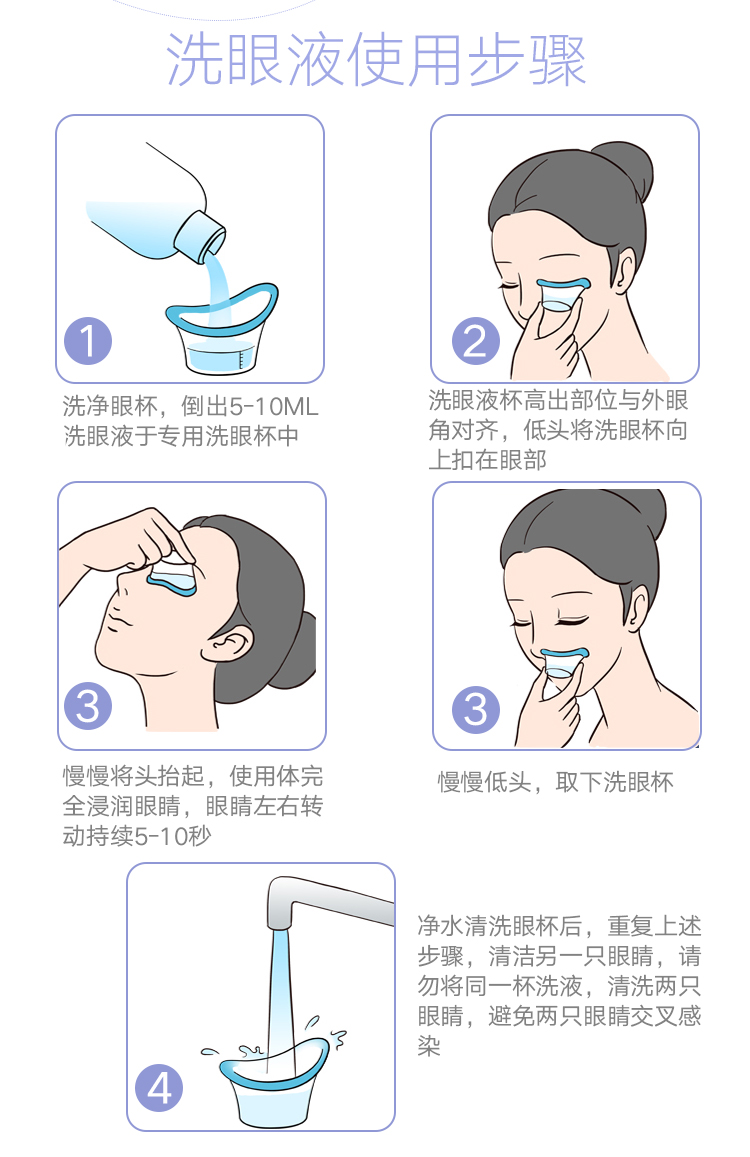 洗眼液使用步骤

1

洗净眼杯，倒出5-10ML洗眼液于专用洗眼杯中

2

洗眼液杯高出部位与外眼角对齐，低头将洗眼杯向上扣在眼部

3

慢慢将头抬起，使用体完全浸润眼睛，眼睛左右转动持续5-10秒

3

慢慢低头，取下洗眼杯

4

净水清洗眼杯后，重复上述步骤，清洁另一只眼睛，请勿将同一杯洗液，清洗两只眼睛，避免两只眼睛交叉感染