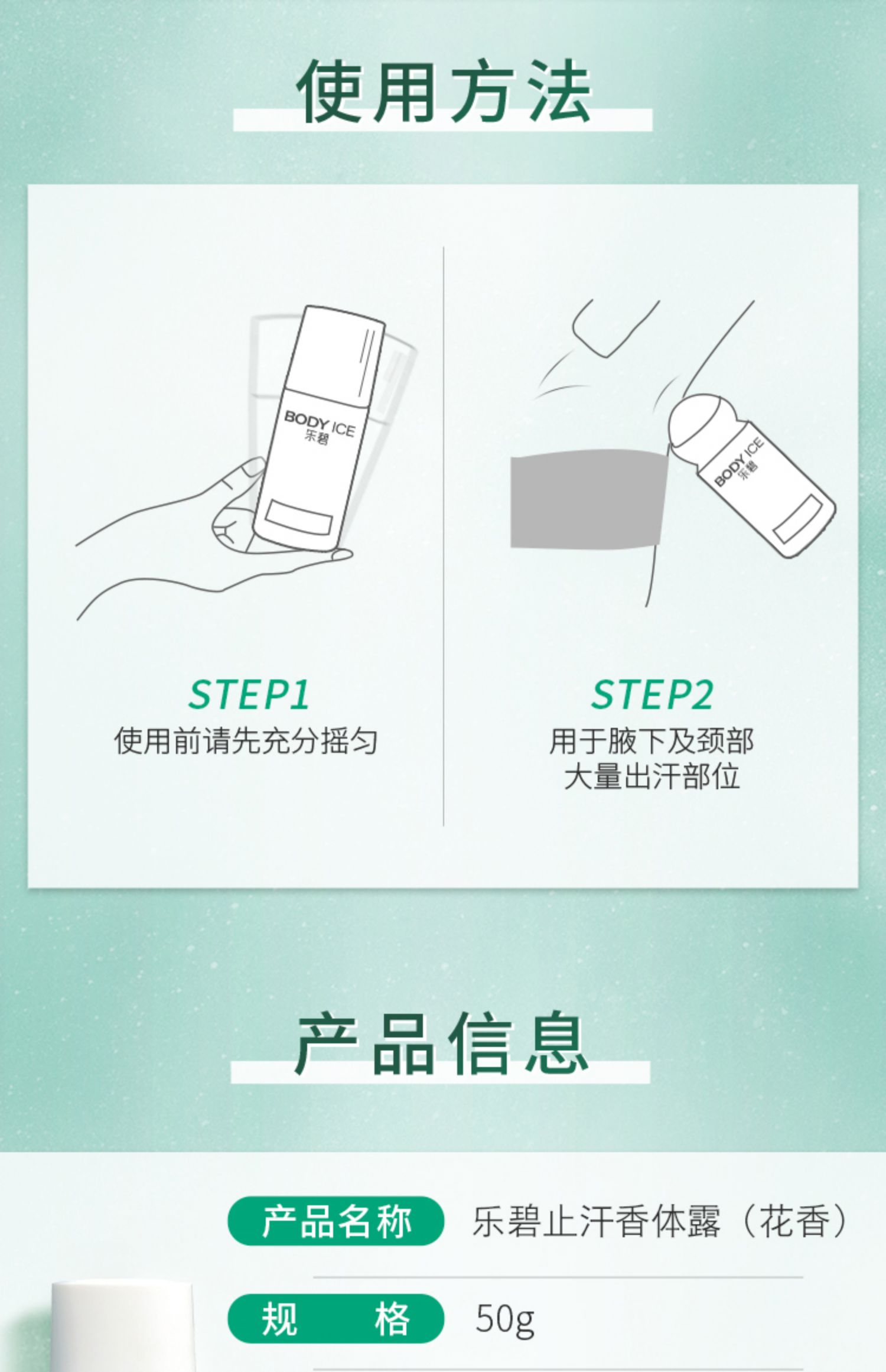 使用方法

BODY ICE
乐碧

STEP1
使用前请先充分摇匀

BODY ICE
乐碧

STEP2
用于腋下及颈部
大量出汗部位

产品信息

产品名称 乐碧止汗香体露（花香）

规 格 50g