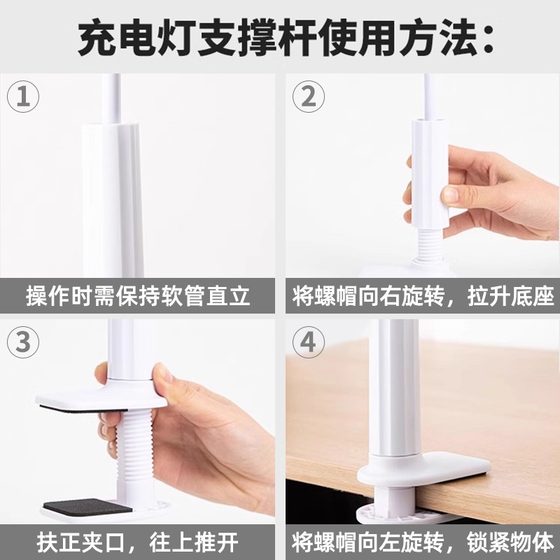 充电灯支撑杆使用方法：

①
操作时需保持软管直立

②
将螺帽向右旋转，拉升底座

③
扶正夹口，往上推开

④
将螺帽向左旋转，锁紧物体