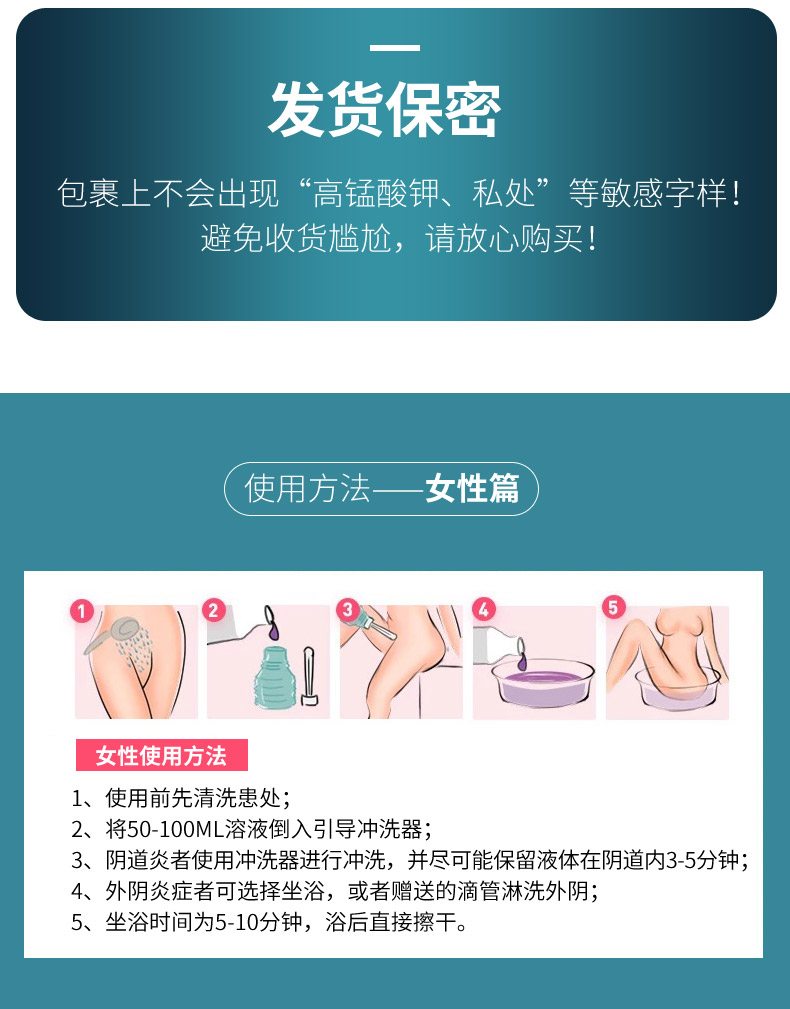 发货保密

包裹上不会出现“高锰酸钾、私处”等敏感字样！
避免收货尴尬，请放心购买！

使用方法——女性篇

1 2 3 4 5

女性使用方法

1、使用前先清洗患处；
2、将50-100ML溶液倒入引导冲洗器；
3、阴道炎者使用冲洗器进行冲洗，并尽可能保留液体在阴道内3-5分钟；
4、外阴炎症者可选择坐浴，或者赠送的滴管淋洗外阴；
5、坐浴时间为5-10分钟，浴后直接擦干。