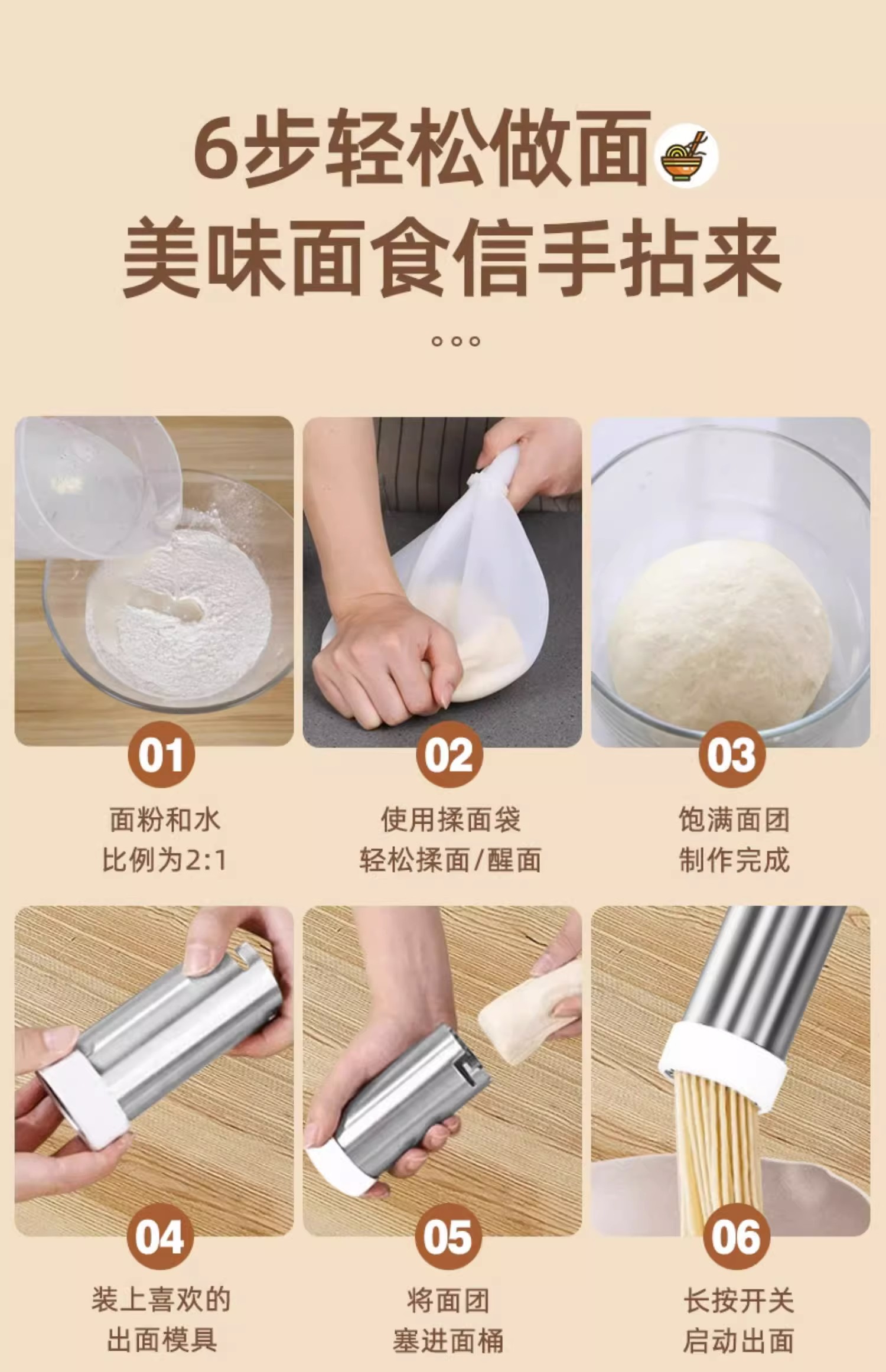 6步轻松做面
美味面食信手拈来

01
面粉和水
比例为2:1

02
使用揉面袋
轻松揉面/醒面

03
饱满面团
制作完成

04
装上喜欢的
出面模具

05
将面团
塞进面桶

06
长按开关
启动出面