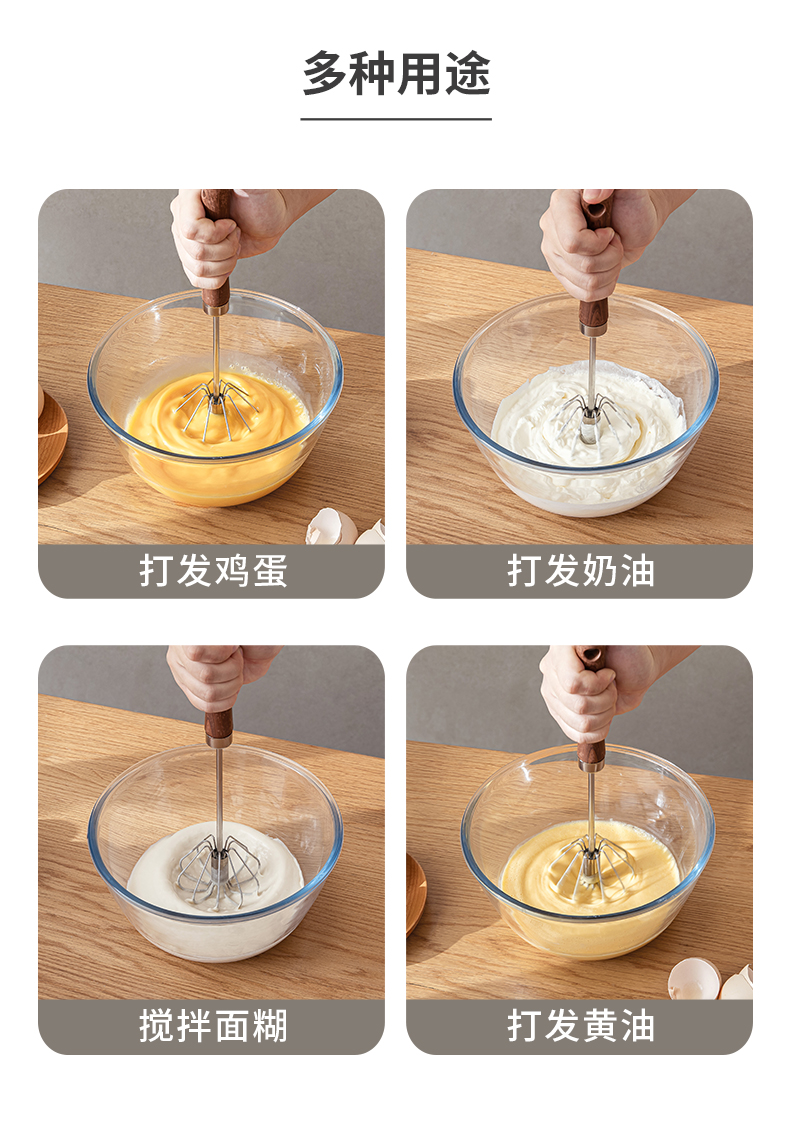 多种用途

打发鸡蛋

打发奶油

搅拌面糊

打发黄油