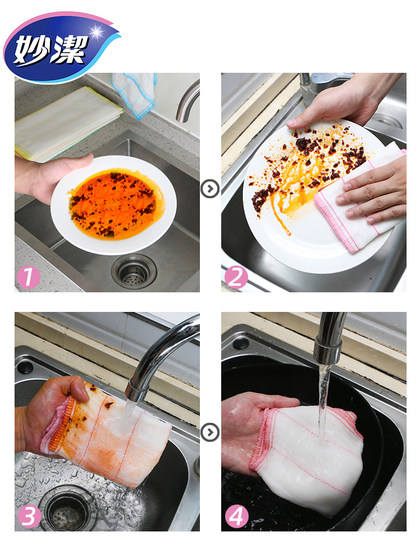 妙潔

1

2

3

4