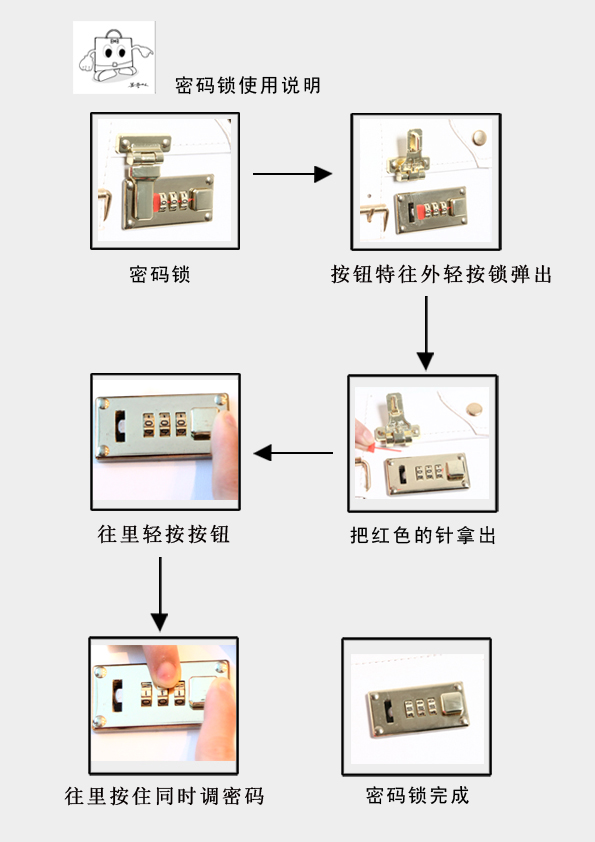 密码锁使用说明

密码锁

按钮特往外轻按锁弹出

把红色的针拿出

往里轻按按钮

往里按住同时调密码

密码锁完成