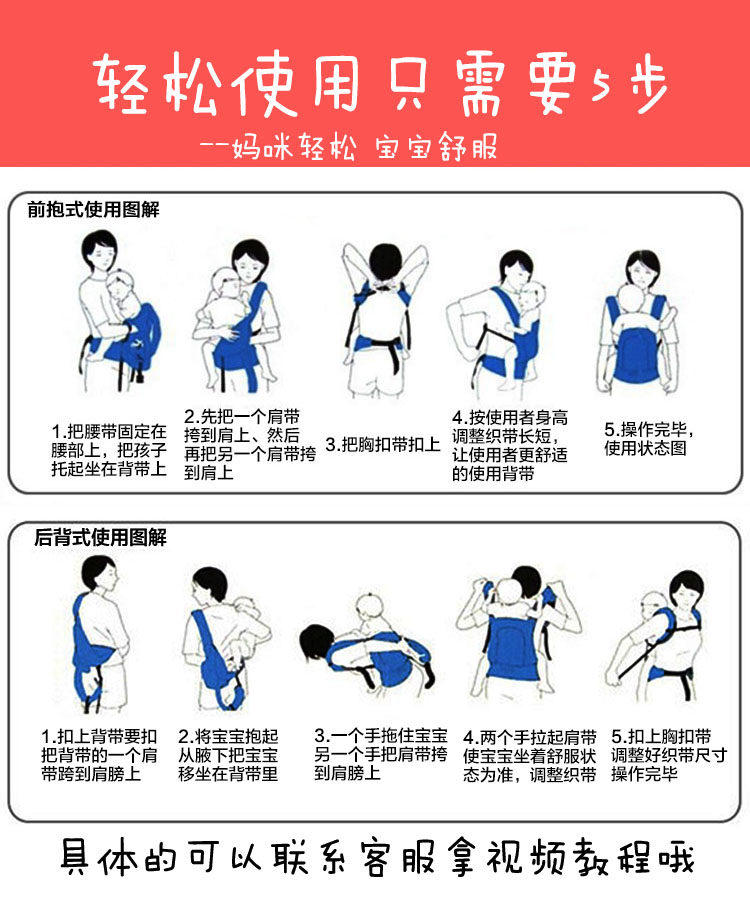 轻松使用只需要5步

--妈咪轻松 宝宝舒服

前抱式使用图解

1.把腰带固定在腰部上，把孩子托起坐在背带上

2.先把一个肩带挎到肩上、然后再把另一个肩带挎到肩上

3.把胸扣带扣上

4.按使用者身高调整织带长短，让使用者更舒适的使用背带

5.操作完毕，使用状态图

后背式使用图解

1.扣上背带要扣把背带的一个肩带跨到肩膀上

2.将宝宝抱起从腋下把宝宝移坐在背带里

3.一个手拖住宝宝另一个手把肩带挎到肩膀上

4.两个手拉起肩带使宝宝坐着舒服状态为准，调整织带

5.扣上胸扣带调整好织带尺寸操作完毕

具体的可以联系客服拿视频教程哦