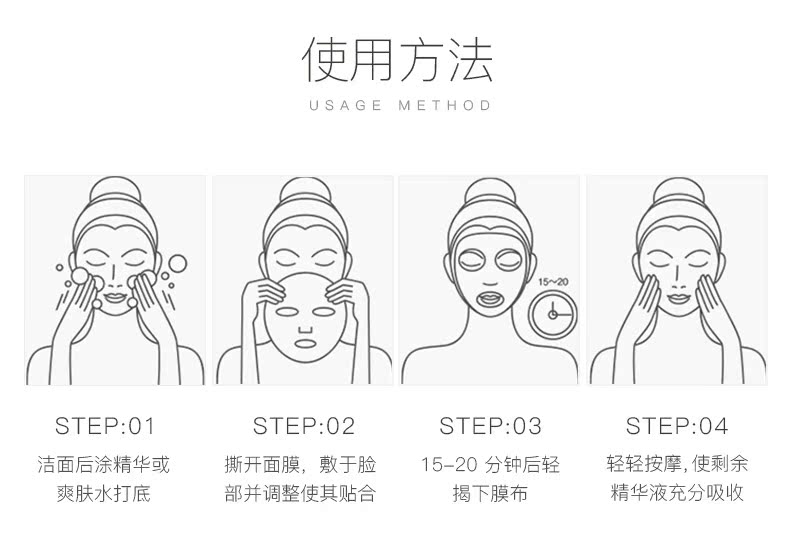 使用方法

USAGE METHOD

15~20

STEP:01

洁面后涂精华或爽肤水打底

STEP:02

撕开面膜，敷于脸部并调整使其贴合

STEP:03

15-20 分钟后轻揭下膜布

STEP:04

轻轻按摩，使剩余精华液充分吸收