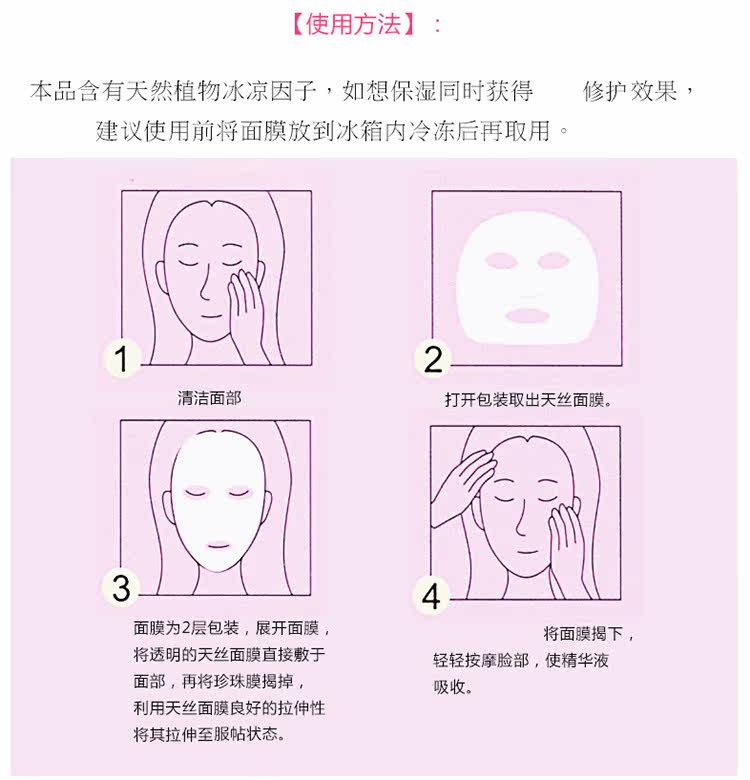 【使用方法】：

本品含有天然植物冰凉因子，如想保湿同时获得 修护效果，建议使用前将面膜放到冰箱内冷冻后再取用。

1

清洁面部

2

打开包装取出天丝面膜。

3

面膜为2层包装，展开面膜，将透明的天丝面膜直接敷于面部，再将珍珠膜揭掉，利用天丝面膜良好的拉伸性将其拉伸至服帖状态。

4

将面膜揭下，轻轻按摩脸部，使精华液吸收。