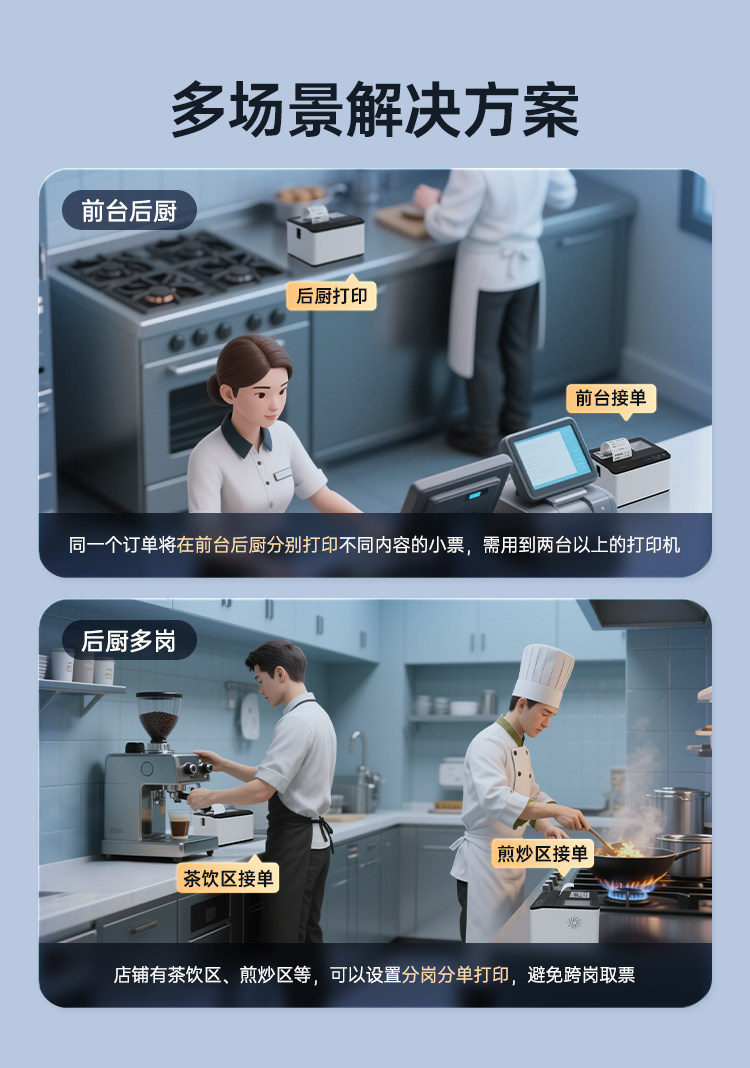 多场景解决方案

前台后厨

后厨打印

前台接单

同一个订单将在前台后厨分别打印不同内容的小票，需用到两台以上的打印机

后厨多岗

茶饮区接单

煎炒区接单

店铺有茶饮区、煎炒区等，可以设置分岗分单打印，避免跨岗取票