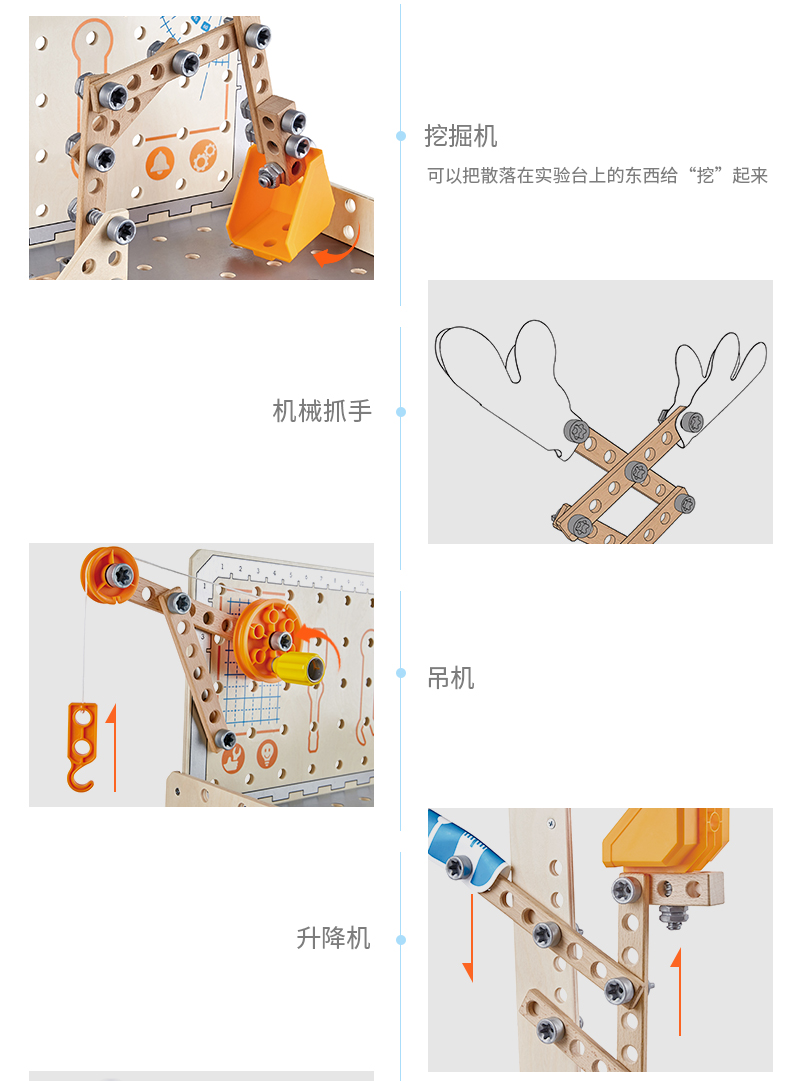 挖掘机

可以把散落在实验台上的东西给“挖”起来

机械抓手

吊机

升降机