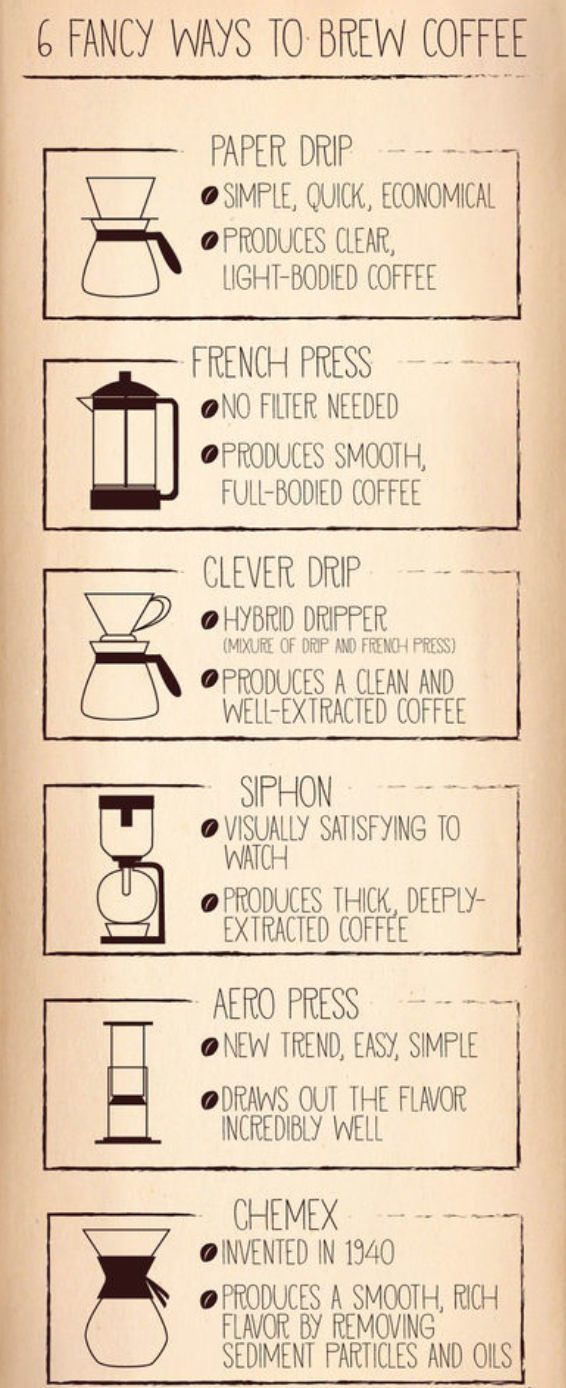 6 FANCY WAYS TO BREW COFFEE

PAPER DRIP

SIMPLE, QUICK, ECONOMICAL

PRODUCES CLEAR, LIGHT-BODIED COFFEE

FRENCH PRESS

NO FILTER NEEDED

PRODUCES SMOOTH, FULL-BODIED COFFEE

CLEVER DRIP

HYBRID DRIPPER (MIXURE OF DRIP AND FRENCH PRESS)

PRODUCES A CLEAN AND WELL-EXTRACTED COFFEE

SIPHON

VISUALLY SATISFYING TO WATCH

PRODUCES THICK, DEEPLY-EXTRACTED COFFEE

AERO PRESS

NEW TREND, EASY, SIMPLE

DRAWS OUT THE FLAVOR INCREDIBLY WELL

CHEMEX

INVENTED IN 1940

PRODUCES A SMOOTH, RICH FLAVOR BY REMOVING SEDIMENT PARTICLES AND OILS