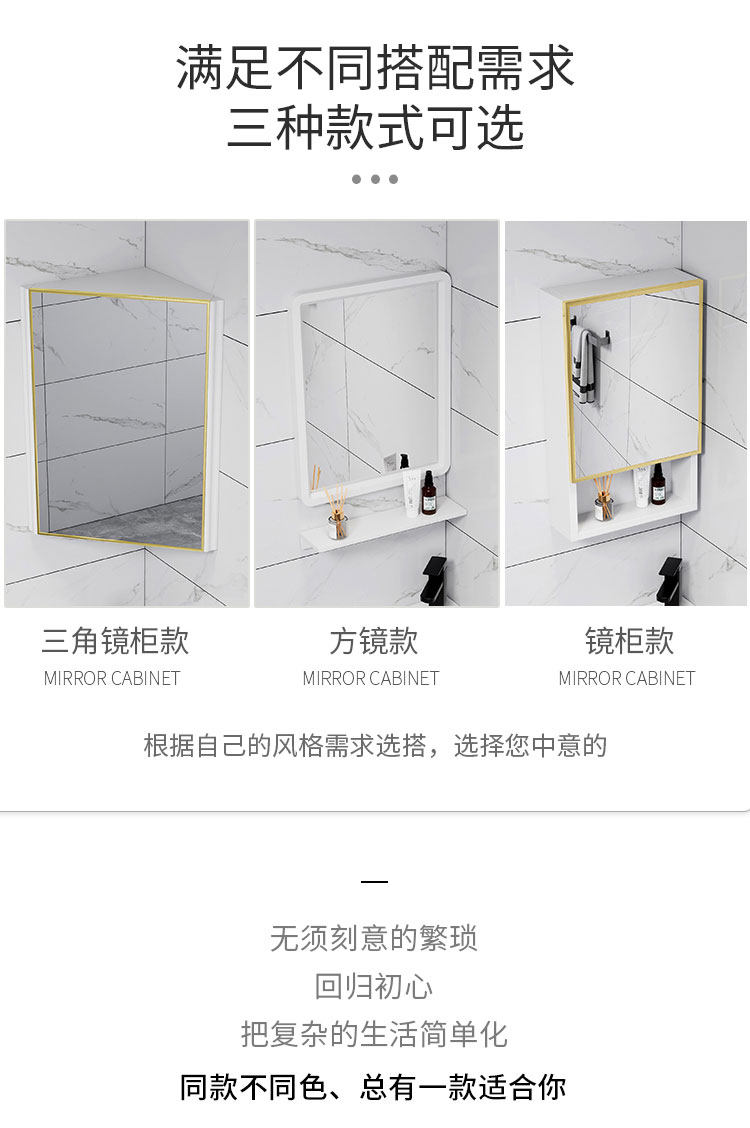 满足不同搭配需求
三种款式可选

三角镜柜款
MIRROR CABINET

方镜款
MIRROR CABINET

镜柜款
MIRROR CABINET

根据自己的风格需求选搭，选择您中意的

无须刻意的繁琐
回归初心
把复杂的生活简单化
同款不同色、总有一款适合你