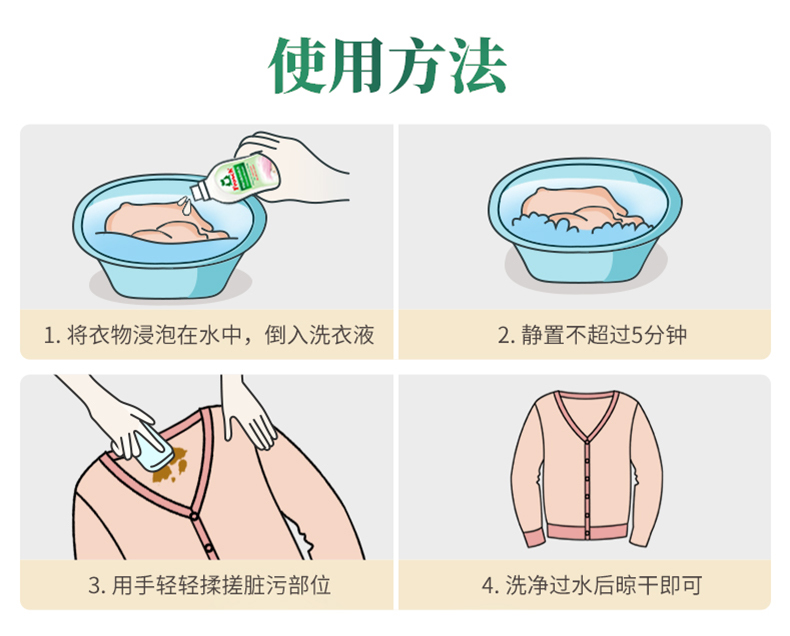 使用方法

1. 将衣物浸泡在水中，倒入洗衣液

2. 静置不超过5分钟

3. 用手轻轻揉搓脏污部位

4. 洗净过水后晾干即可