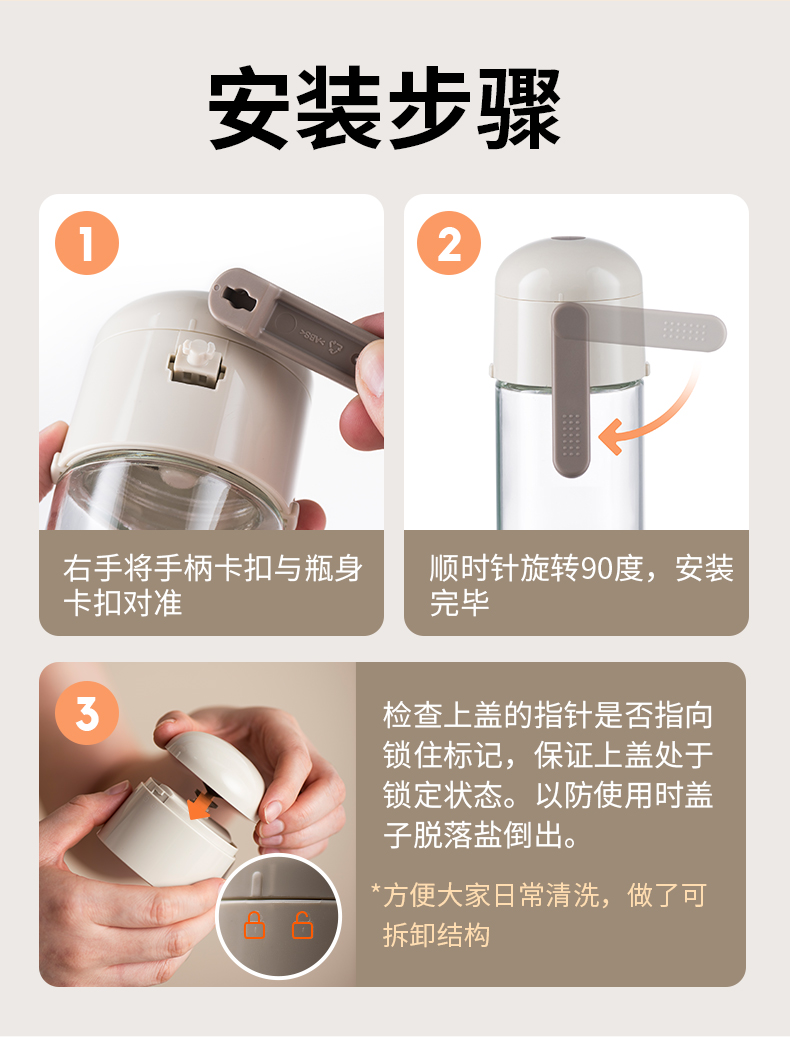 安装步骤

1

右手将手柄卡扣与瓶身卡扣对准

2

顺时针旋转90度，安装完毕

3

检查上盖的指针是否指向锁住标记，保证上盖处于锁定状态。以防使用时盖子脱落盐倒出。

*方便大家日常清洗，做了可拆卸结构