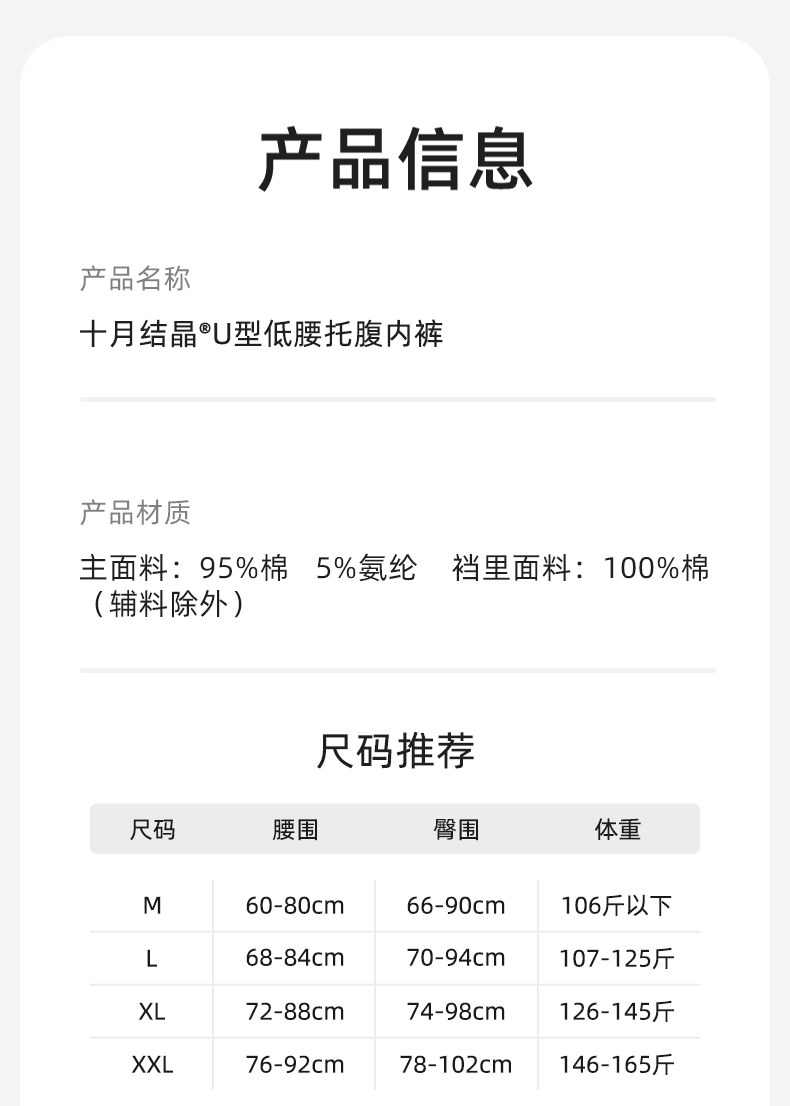 产品信息

产品名称

十月结晶®U型低腰托腹内裤

产品材质

主面料：95%棉 5%氨纶 裆里面料：100%棉（辅料除外）

尺码推荐

| 尺码 | 腰围 | 臀围 | 体重 |
|---|---|---|---|
| M | 60-80cm | 66-90cm | 106斤以下 |
| L | 68-84cm | 70-94cm | 107-125斤 |
| XL | 72-88cm | 74-98cm | 126-145斤 |
| XXL | 76-92cm | 78-102cm | 146-165斤 |