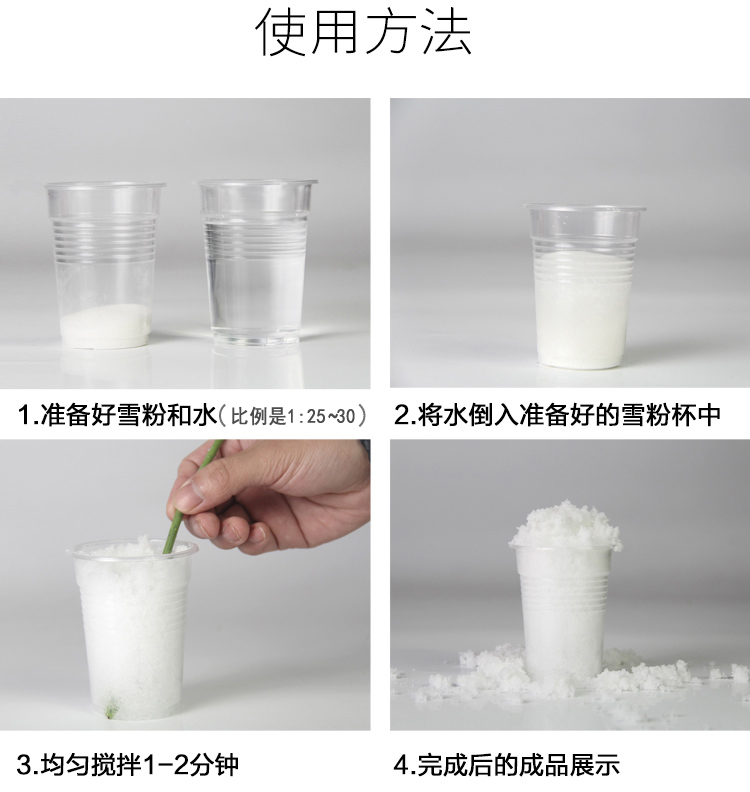 使用方法

1.准备好雪粉和水（比例是1:25~30）

2.将水倒入准备好的雪粉杯中

3.均匀搅拌1-2分钟

4.完成后的成品展示