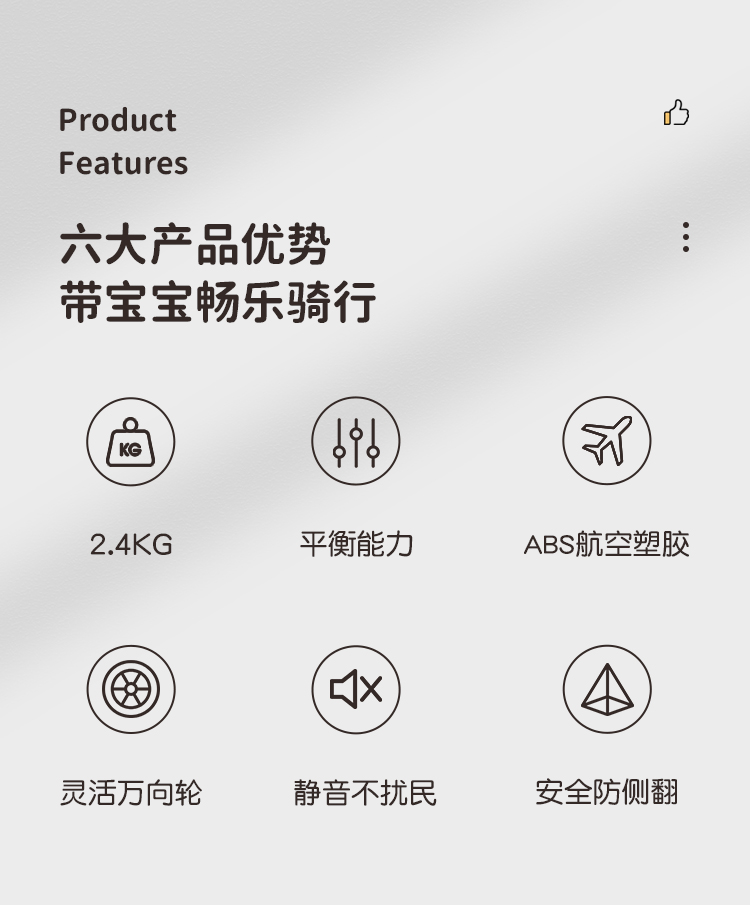 Product
Features

六大产品优势
带宝宝畅乐骑行

KG

2.4KG

平衡能力

ABS航空塑胶

灵活万向轮

静音不扰民

安全防侧翻