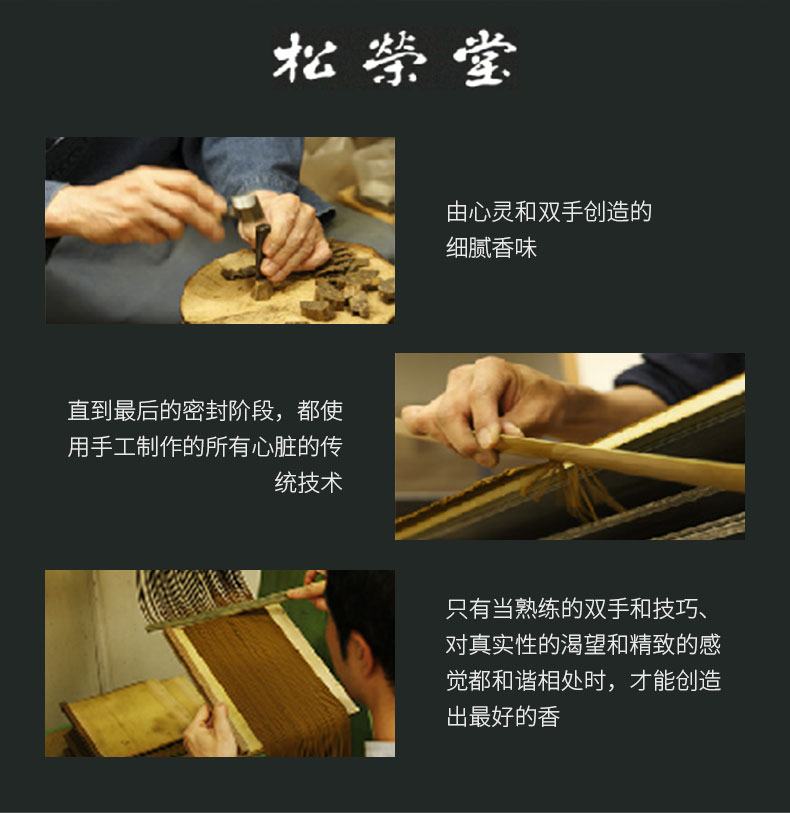 松榮堂

由心灵和双手创造的细腻香味

直到最后的密封阶段，都使用手工制作的所有心脏的传统技术

只有当熟练的双手和技巧、对真实性的渴望和精致的感觉都和谐相处时，才能创造出最好的香