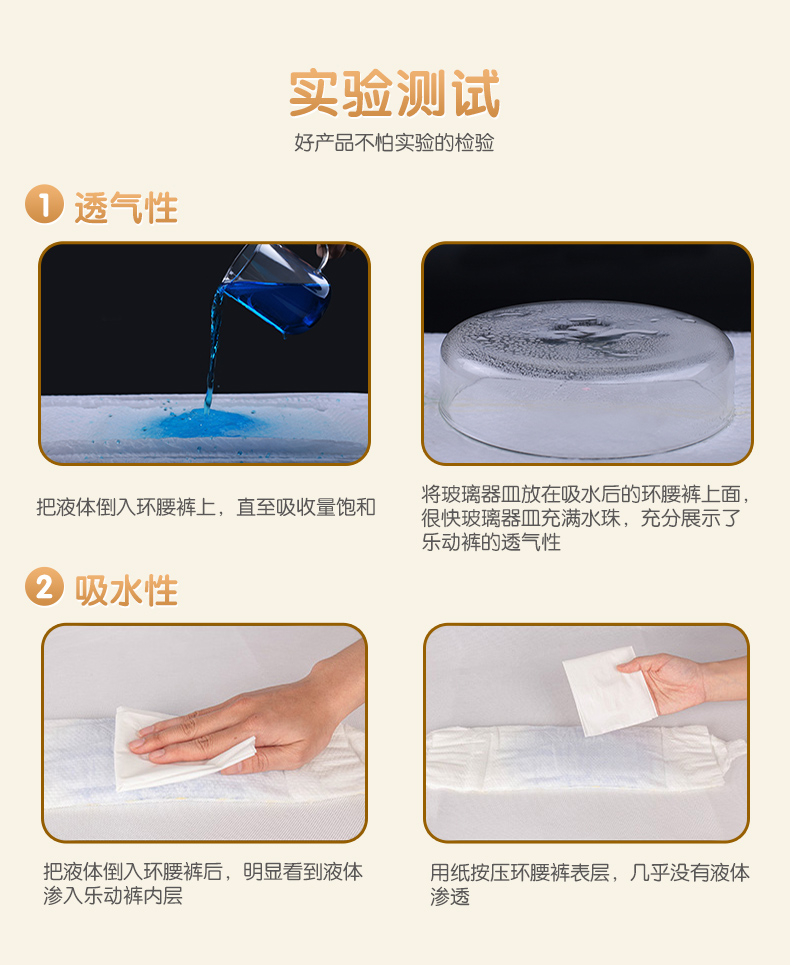 实验测试

好产品不怕实验的检验

1 透气性

把液体倒入环腰裤上，直至吸收量饱和

将玻璃器皿放在吸水后的环腰裤上面，很快玻璃器皿充满水珠，充分展示了乐动裤的透气性

2 吸水性

把液体倒入环腰裤后，明显看到液体渗入乐动裤内层

用纸按压环腰裤表层，几乎没有液体渗透