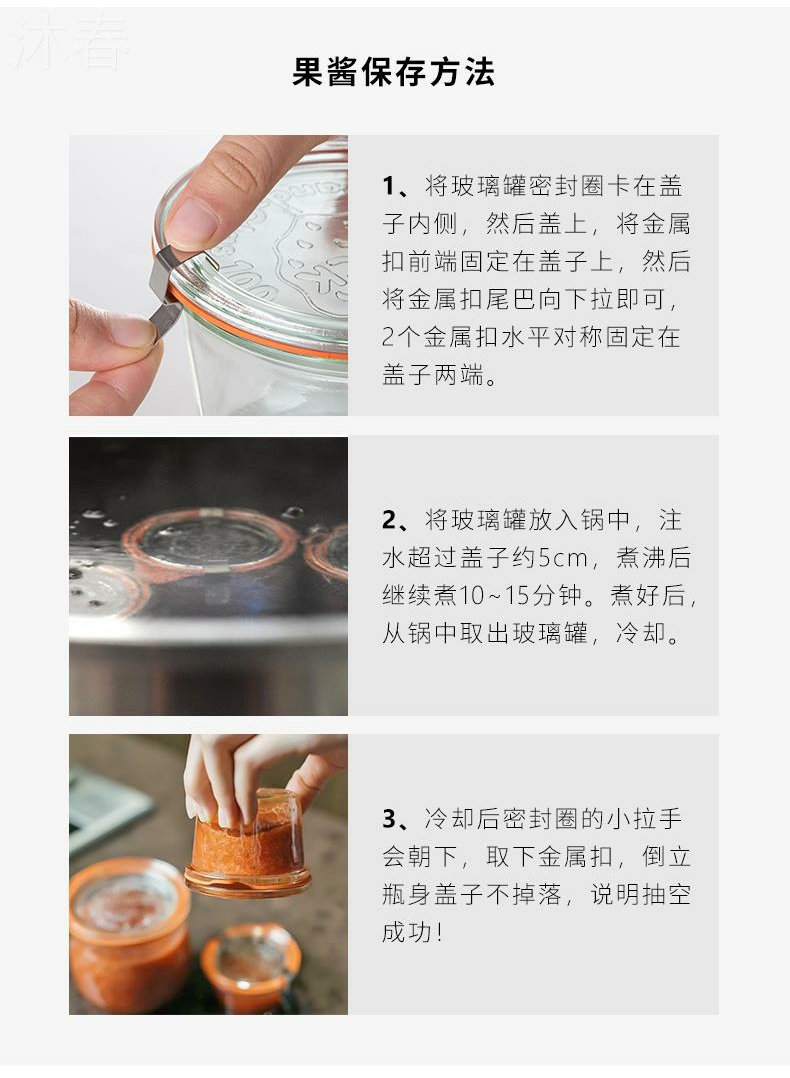 沐春

果酱保存方法

1、将玻璃罐密封圈卡在盖子内侧，然后盖上，将金属扣前端固定在盖子上，然后将金属扣尾巴向下拉即可，2个金属扣水平对称固定在盖子两端。

2、将玻璃罐放入锅中，注水超过盖子约5cm，煮沸后继续煮10~15分钟。煮好后，从锅中取出玻璃罐，冷却。

3、冷却后密封圈的小拉手会朝下，取下金属扣，倒立瓶身盖子不掉落，说明抽空成功!