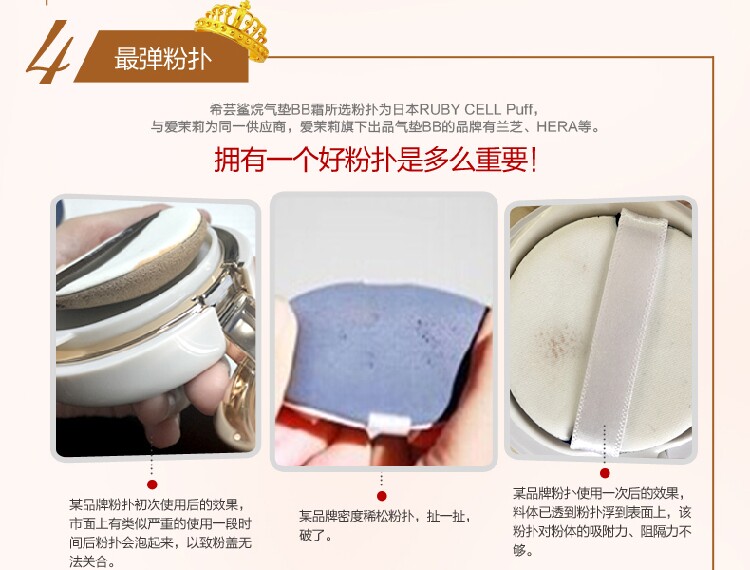 4 最弹粉扑

希芸鲨烷气垫BB霜所选粉扑为日本RUBY CELL Puff，与爱茉莉为同一供应商，爱茉莉旗下出品气垫BB的品牌有兰芝、HERA等。

拥有一个好粉扑是多么重要！

某品牌粉扑初次使用后的效果，市面上有类似严重的使用一段时间后粉扑会泡起来，以致粉盖无法关合。

某品牌密度稀松粉扑，扯一扯，破了。

某品牌粉扑使用一次后的效果，料体已透到粉扑浮到表面上，该粉扑对粉体的吸附力、阻隔力不够。