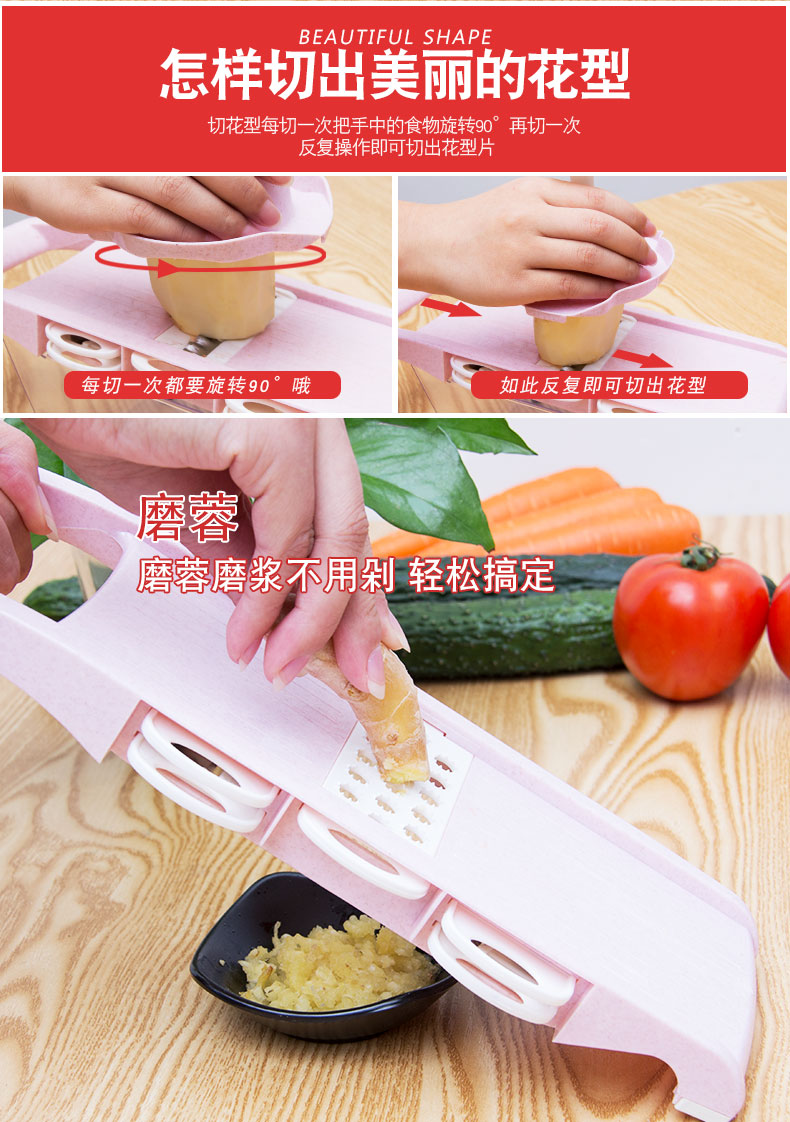 BEAUTIFUL SHAPE
怎样切出美丽的花型

切花型每切一次把手中的食物旋转90°再切一次
反复操作即可切出花型片

每切一次都要旋转90°哦

如此反复即可切出花型

磨蓉
磨蓉磨浆不用剁 轻松搞定