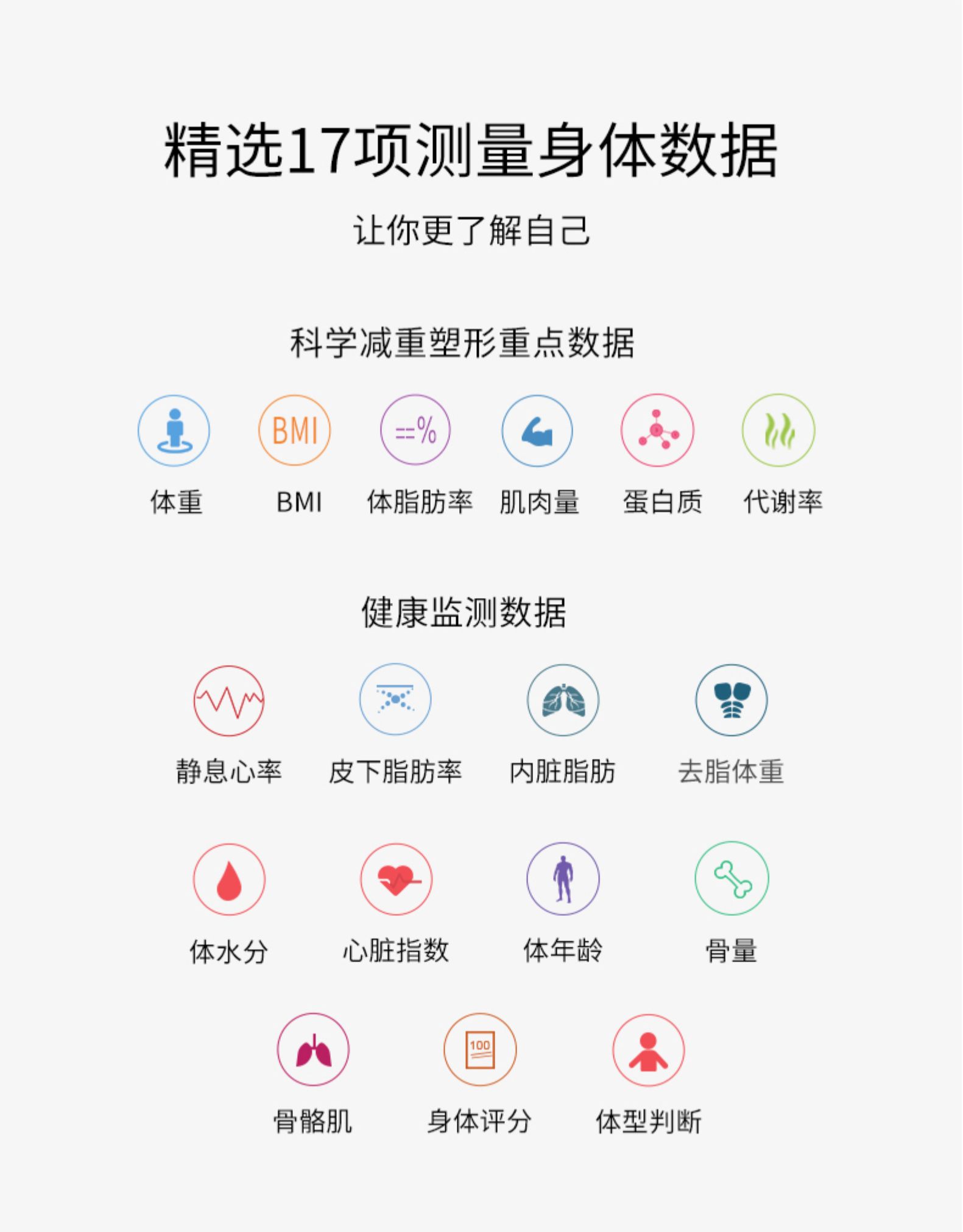 精选17项测量身体数据

让你更了解自己

科学减重塑形重点数据

BMI

==%

体重 BMI 体脂肪率 肌肉量 蛋白质 代谢率

健康监测数据

静息心率 皮下脂肪率 内脏脂肪 去脂体重

体水分 心脏指数 体年龄 骨量

100

骨骼肌 身体评分 体型判断