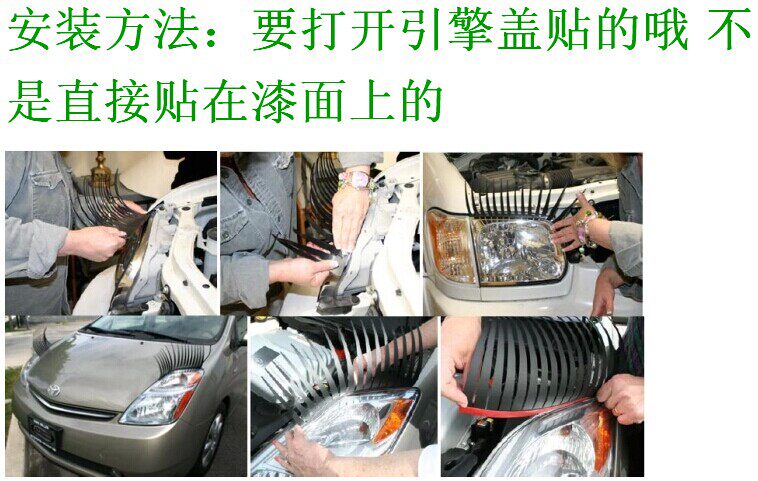 安装方法：要打开引擎盖贴的哦 不是直接贴在漆面上的