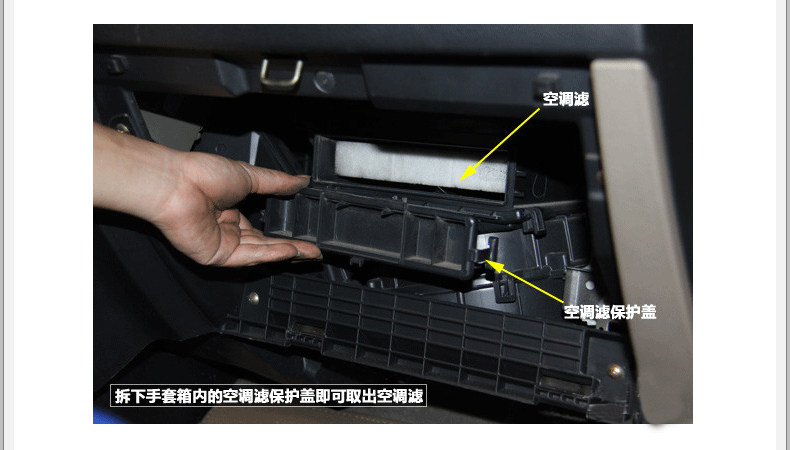 空调滤

空调滤保护盖

拆下手套箱内的空调滤保护盖即可取出空调滤