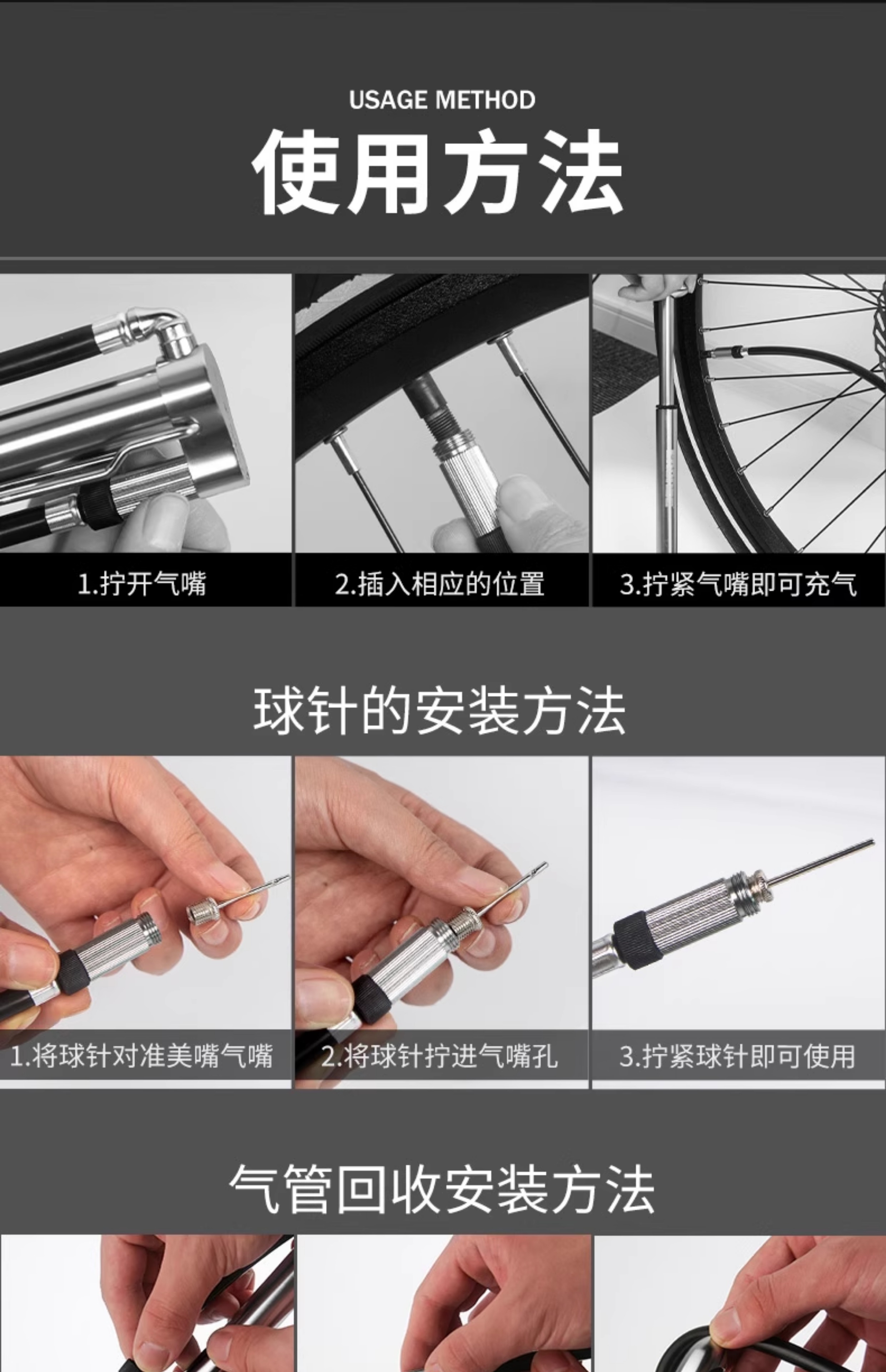 USAGE METHOD

使用方法

1.拧开气嘴

2.插入相应的位置

3.拧紧气嘴即可充气

球针的安装方法

1.将球针对准美嘴气嘴

2.将球针拧进气嘴孔

3.拧紧球针即可使用

气管回收安装方法