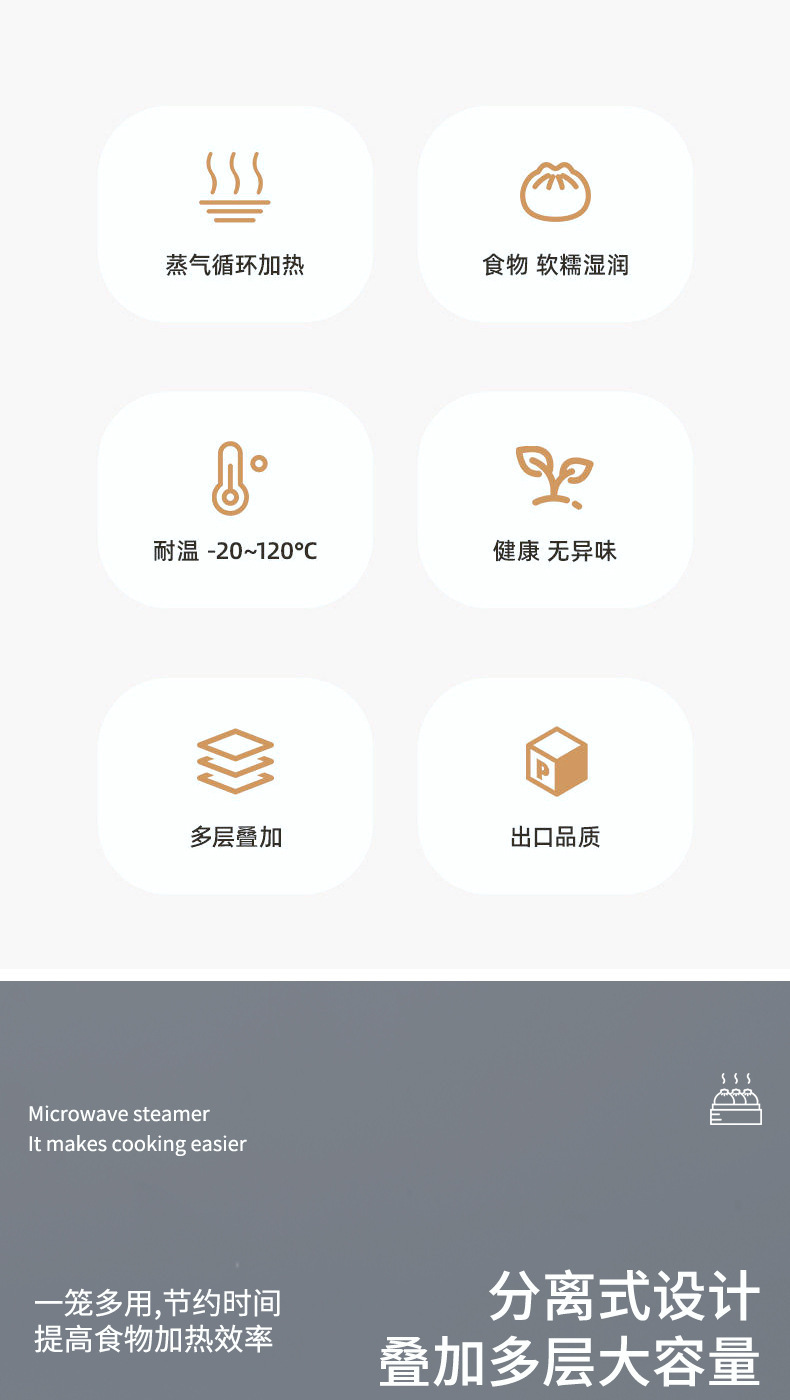 蒸气循环加热

食物 软糯湿润

耐温 -20~120℃

健康 无异味

多层叠加

出口品质

Microwave steamer
It makes cooking easier

一笼多用,节约时间
提高食物加热效率

分离式设计
叠加多层大容量