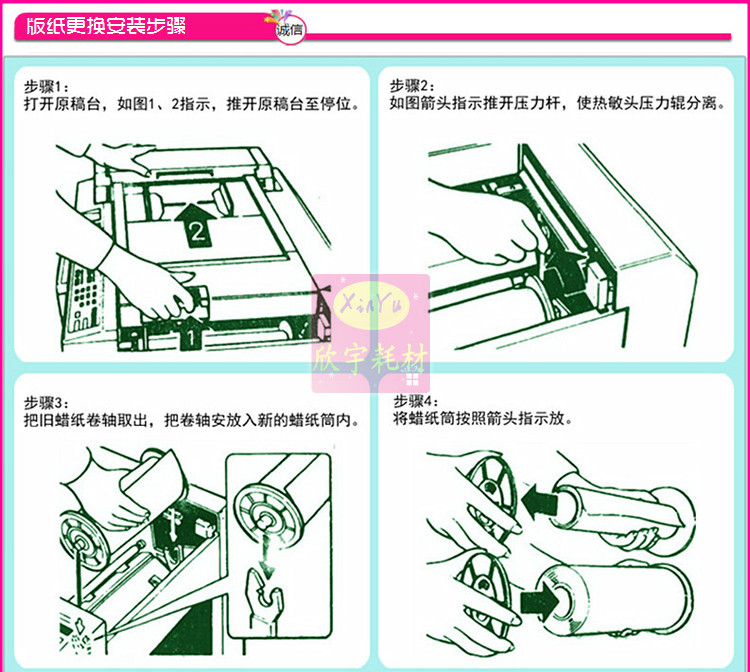 版纸更换安装步骤

诚信

步骤1：
打开原稿台，如图1、2指示，推开原稿台至停位。

2

1

步骤2：
如图箭头指示推开压力杆，使热敏头压力辊分离。

XinYu
欣宇耗材

步骤3：
把旧蜡纸卷轴取出，把卷轴安放入新的蜡纸筒内。

步骤4：
将蜡纸筒按照箭头指示放。