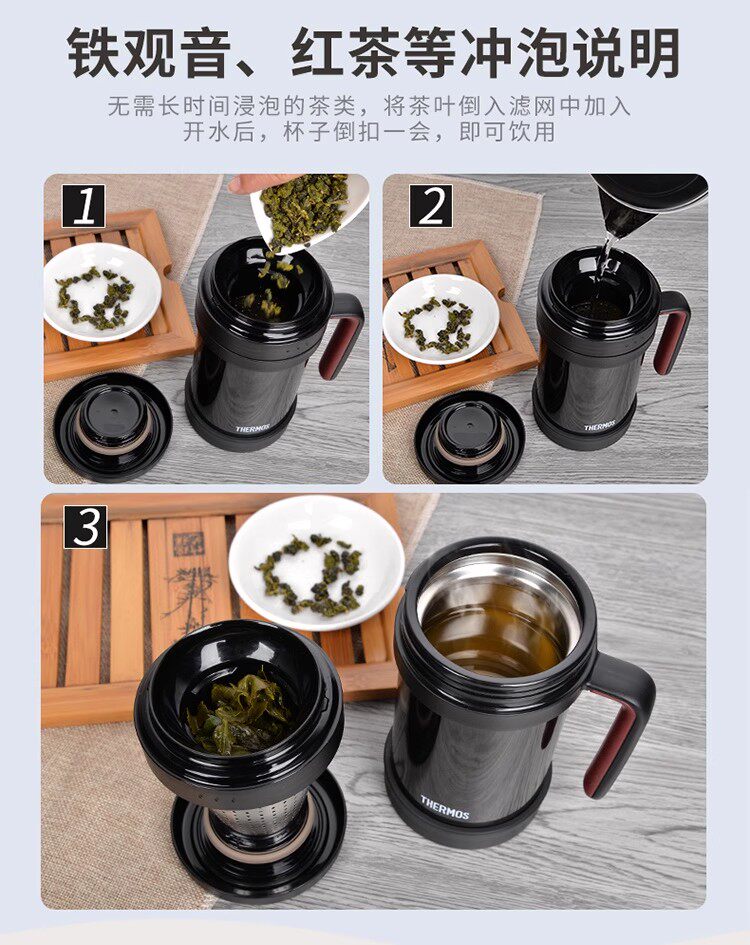 铁观音、红茶等冲泡说明

无需长时间浸泡的茶类，将茶叶倒入滤网中加入开水后，杯子倒扣一会，即可饮用

1

THERMOS

2

THERMOS

3

THERMOS