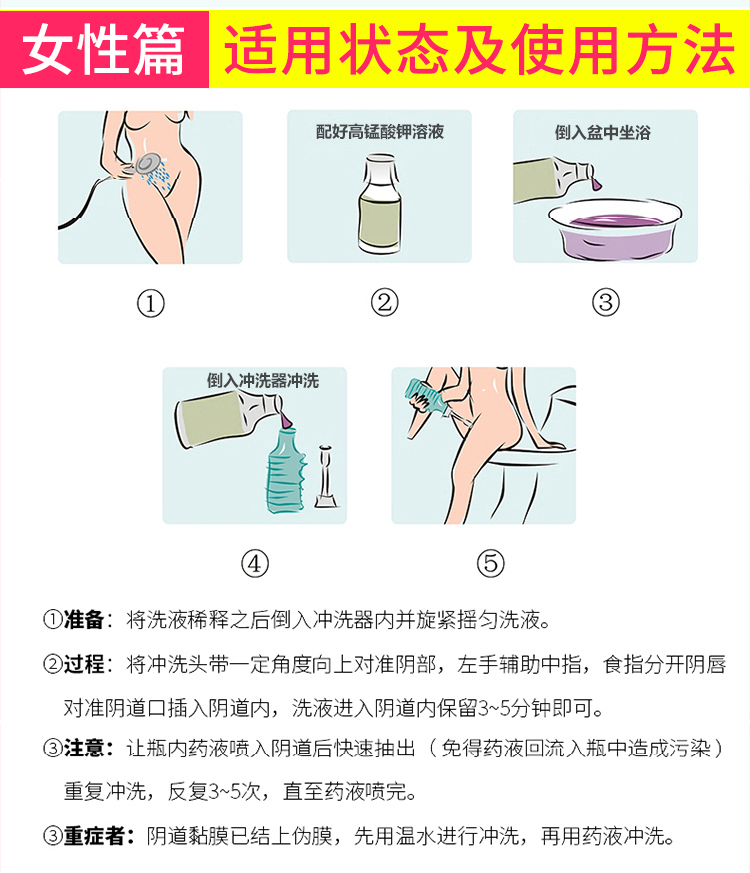 女性篇 适用状态及使用方法

配好高锰酸钾溶液

倒入盆中坐浴

①

②

③

倒入冲洗器冲洗

④

⑤

①准备：将洗液稀释之后倒入冲洗器内并旋紧摇匀洗液。

②过程：将冲洗头带一定角度向上对准阴部，左手辅助中指，食指分开阴唇对准阴道口插入阴道内，洗液进入阴道内保留3~5分钟即可。

③注意：让瓶内药液喷入阴道后快速抽出（免得药液回流入瓶中造成污染）重复冲洗，反复3~5次，直至药液喷完。

③重症者：阴道黏膜已结上伪膜，先用温水进行冲洗，再用药液冲洗。