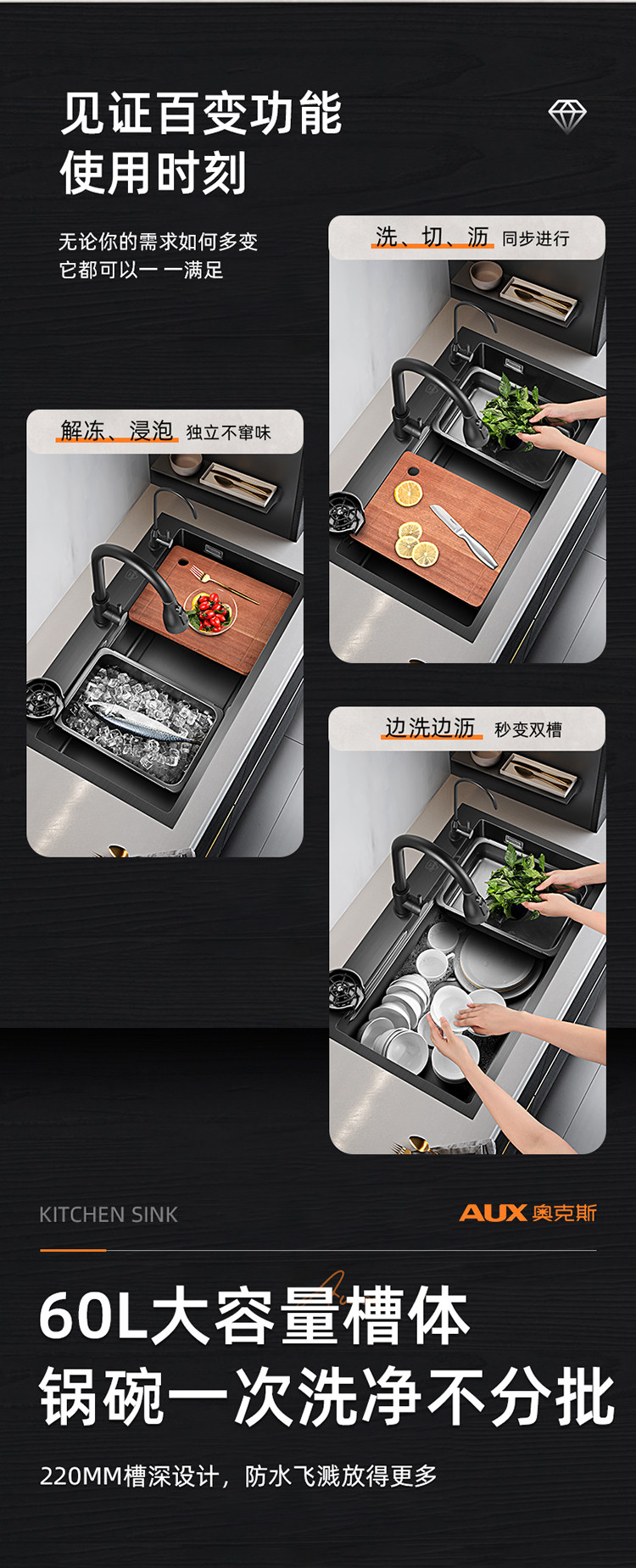 见证百变功能
使用时刻

无论你的需求如何多变
它都可以一一满足

洗、切、沥 同步进行

解冻、浸泡 独立不窜味

边洗边沥 秒变双槽

KITCHEN SINK

AUX 奥克斯

60L大容量槽体
锅碗一次洗净不分批

220MM槽深设计，防水飞溅放得更多