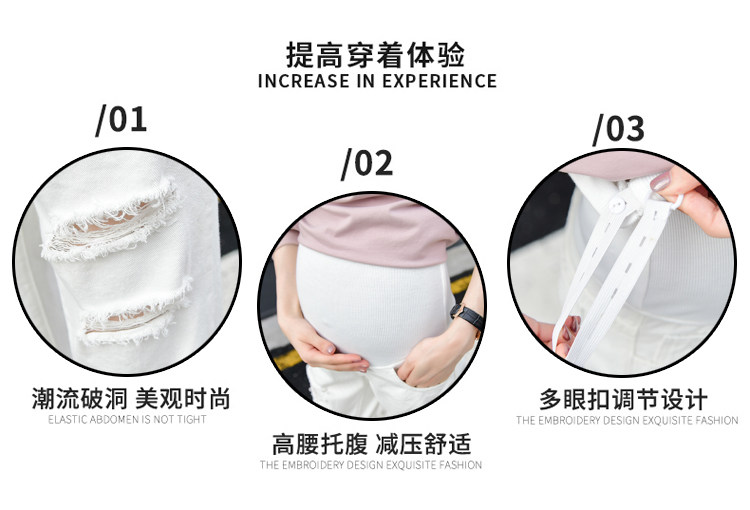 提高穿着体验
INCREASE IN EXPERIENCE

/01

潮流破洞 美观时尚
ELASTIC ABDOMEN IS NOT TIGHT

/02

高腰托腹 减压舒适
THE EMBROIDERY DESIGN EXQUISITE FASHION

/03

多眼扣调节设计
THE EMBROIDERY DESIGN EXQUISITE FASHION