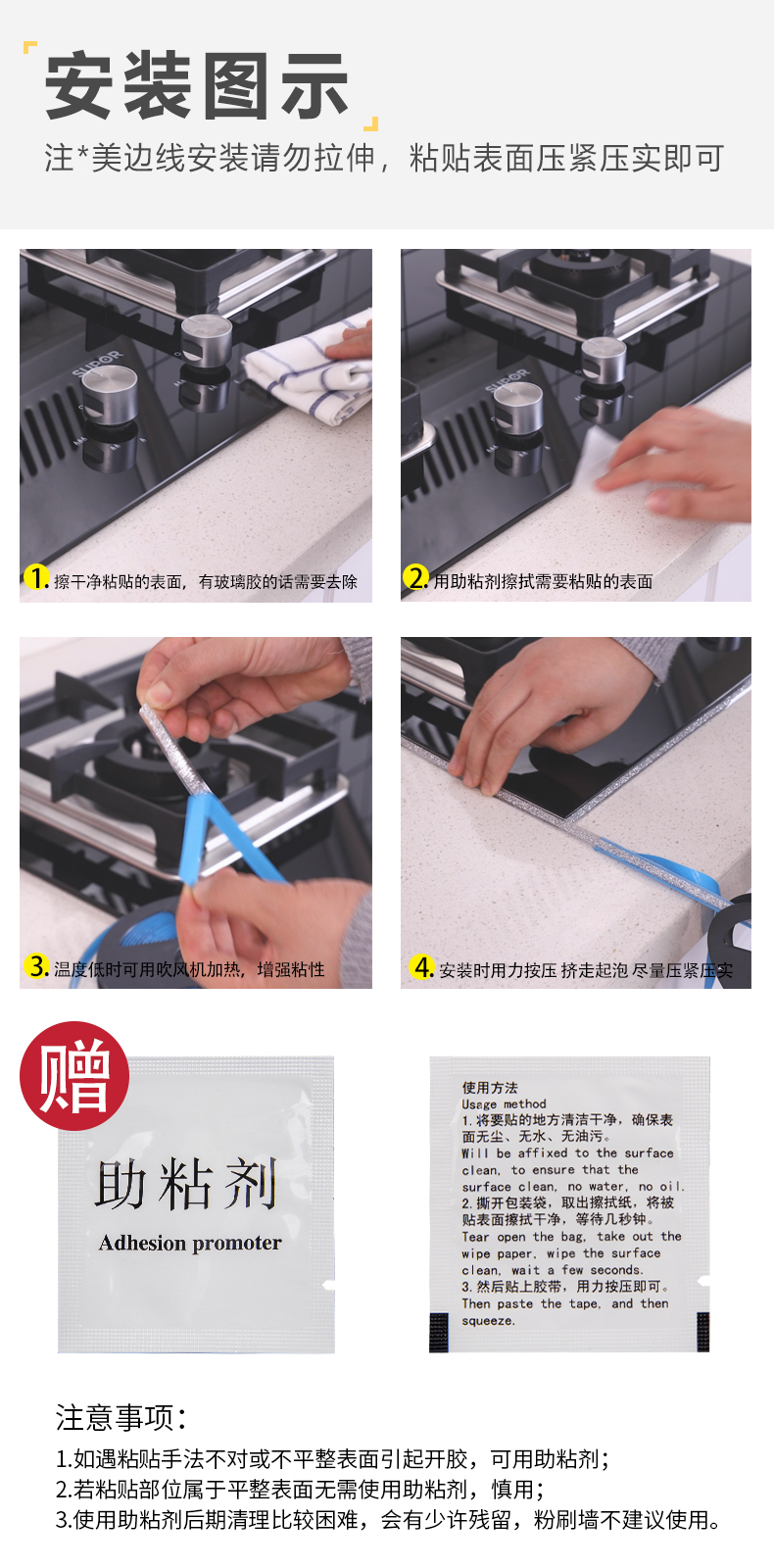 安装图示

注*美边线安装请勿拉伸，粘贴表面压紧压实即可

SUPOR

1. 擦干净粘贴的表面，有玻璃胶的话需要去除

SUPOR

2. 用助粘剂擦拭需要粘贴的表面

3. 温度低时可用吹风机加热，增强粘性

4. 安装时用力按压 挤走起泡 尽量压紧压实

赠

助粘剂
Adhesion promoter

使用方法
Usage method
1. 将要贴的地方清洁干净，确保表面无尘、无水、无油污。
Will be affixed to the surface clean, to ensure that the surface clean, no water, no oil.
2. 撕开包装袋，取出擦拭纸，将被贴表面擦拭干净，等待几秒钟。
Tear open the bag, take out the wipe paper, wipe the surface clean, wait a few seconds.
3. 然后贴上胶带，用力按压即可。
Then paste the tape, and then squeeze.

注意事项:
1.如遇粘贴手法不对或不平整表面引起开胶，可用助粘剂;
2.若粘贴部位属于平整表面无需使用助粘剂，慎用;
3.使用助粘剂后期清理比较困难，会有少许残留，粉刷墙不建议使用。