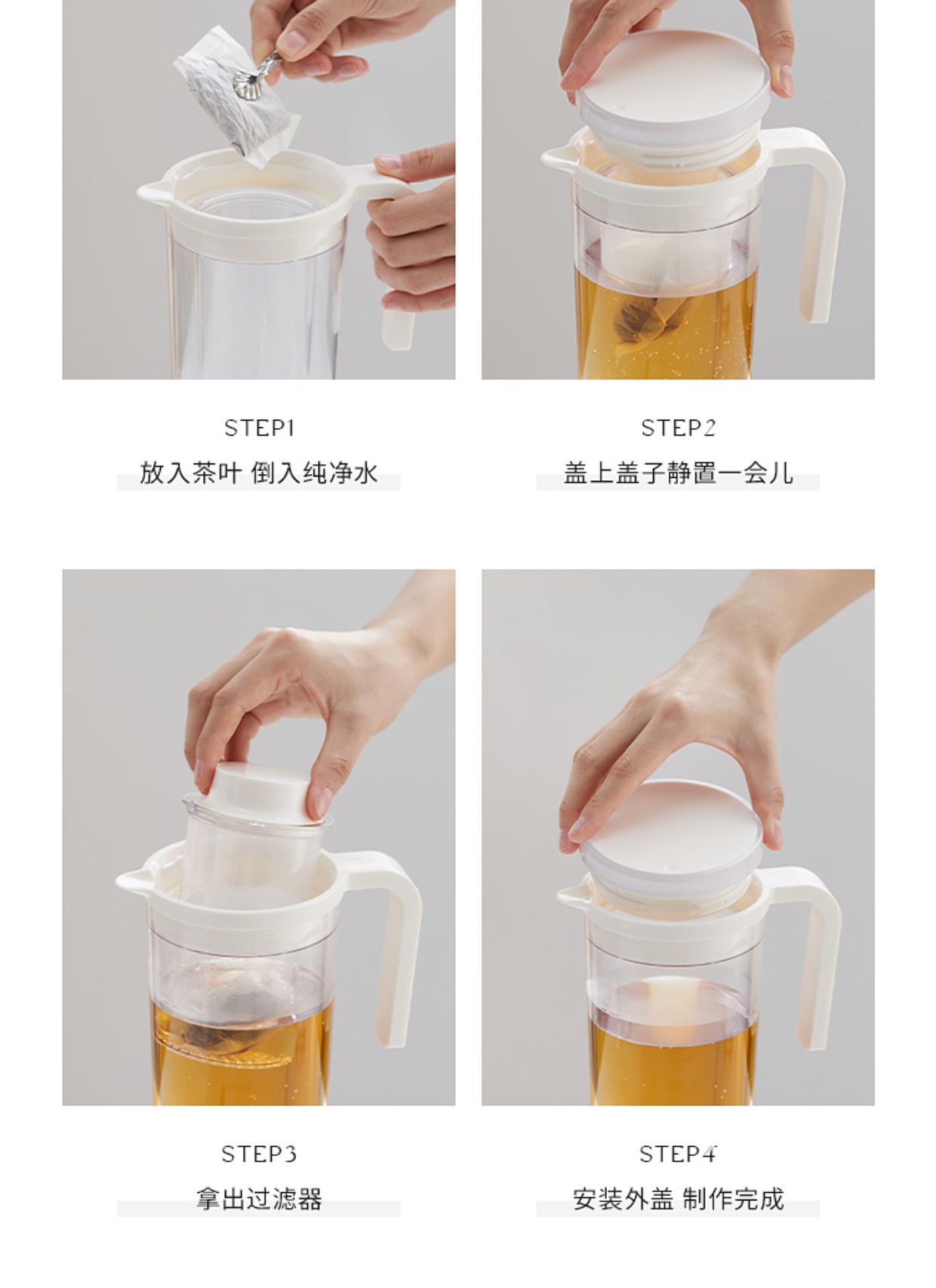 STEP1
放入茶叶 倒入纯净水

STEP2
盖上盖子静置一会儿

STEP3
拿出过滤器

STEP4
安装外盖 制作完成