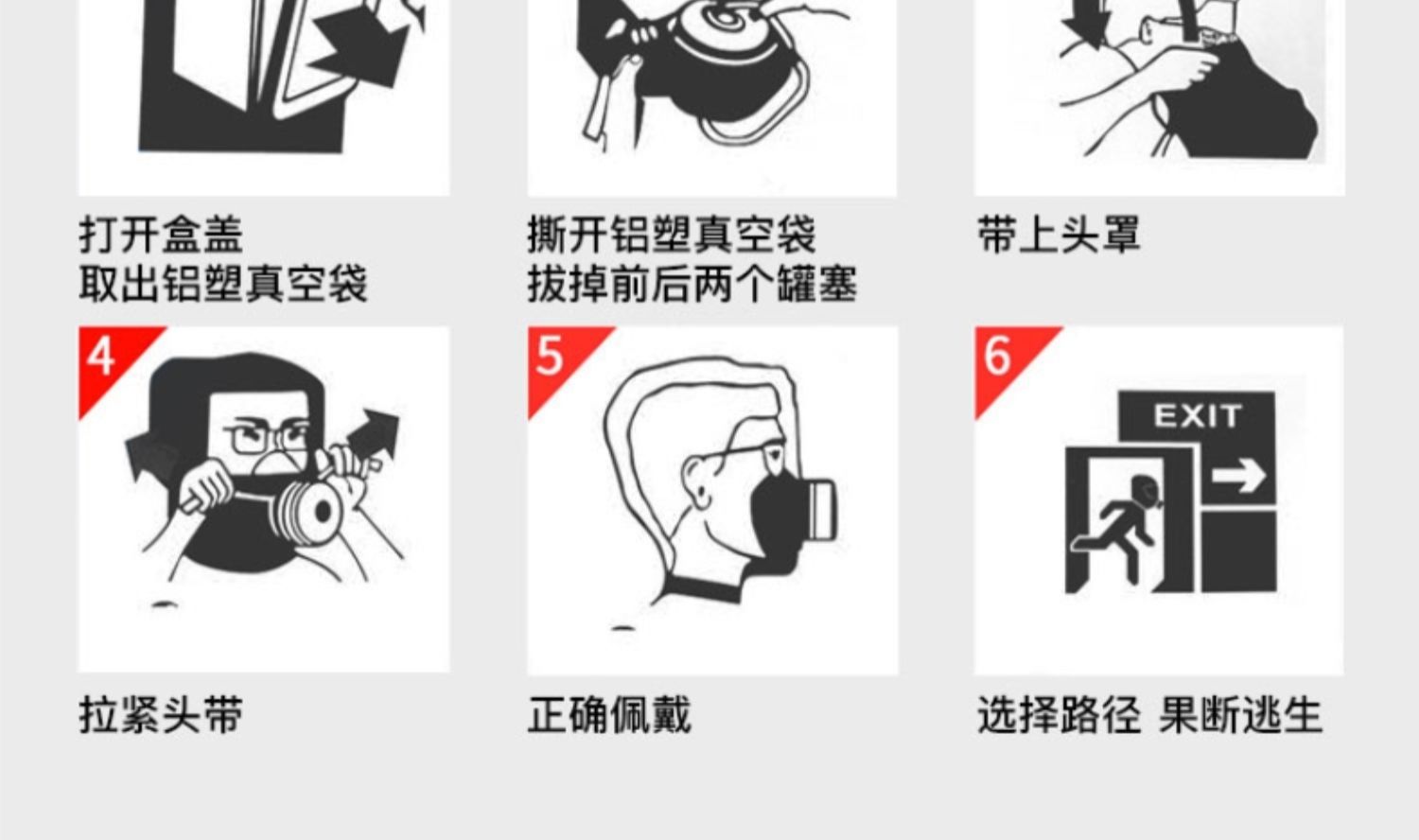 打开盒盖
取出铝塑真空袋

撕开铝塑真空袋
拔掉前后两个罐塞

带上头罩

4

拉紧头带

5

正确佩戴

6

EXIT

选择路径 果断逃生