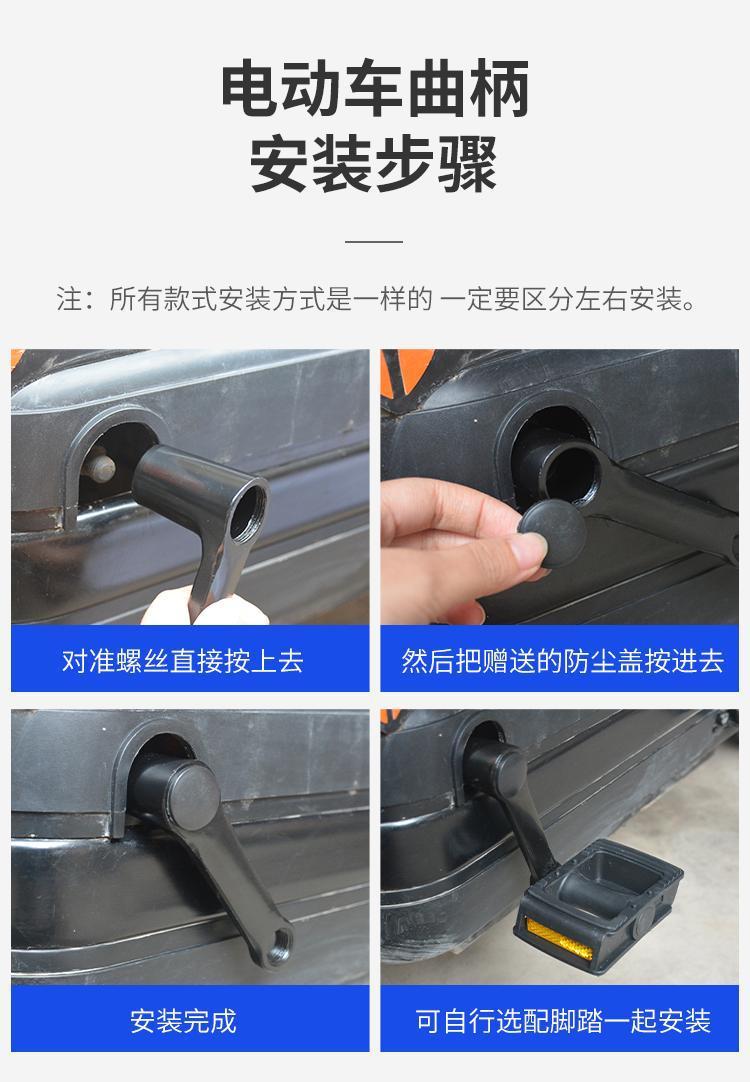 电动车曲柄
安装步骤

注：所有款式安装方式是一样的 一定要区分左右安装。

对准螺丝直接按上去

然后把赠送的防尘盖按进去

安装完成

可自行选配脚踏一起安装