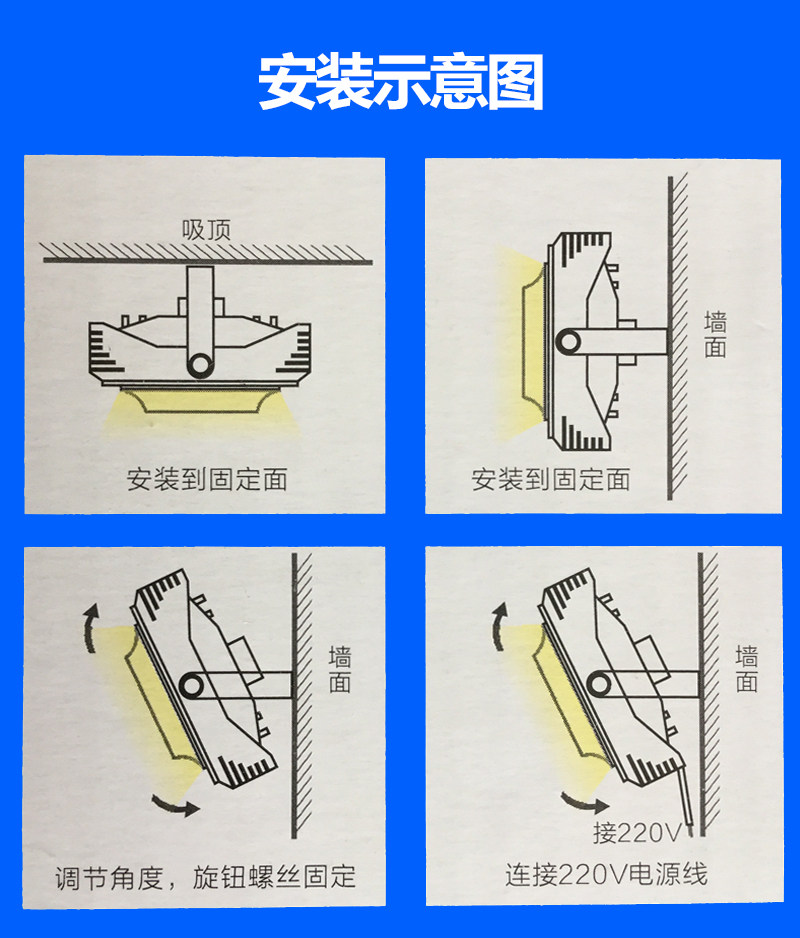 安装示意图

吸顶

安装到固定面

墙面

安装到固定面

墙面

调节角度，旋钮螺丝固定

墙面

接220V

连接220V电源线