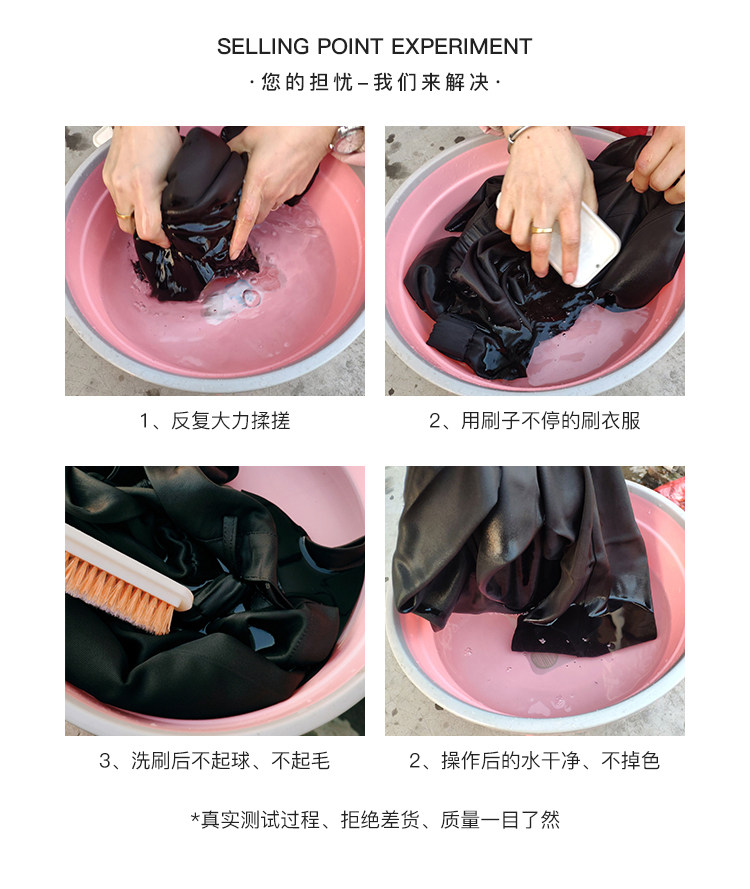 SELLING POINT EXPERIMENT

·您的担忧–我们来解决·

1、反复大力揉搓

2、用刷子不停的刷衣服

3、洗刷后不起球、不起毛

2、操作后的水干净、不掉色

*真实测试过程、拒绝差货、质量一目了然