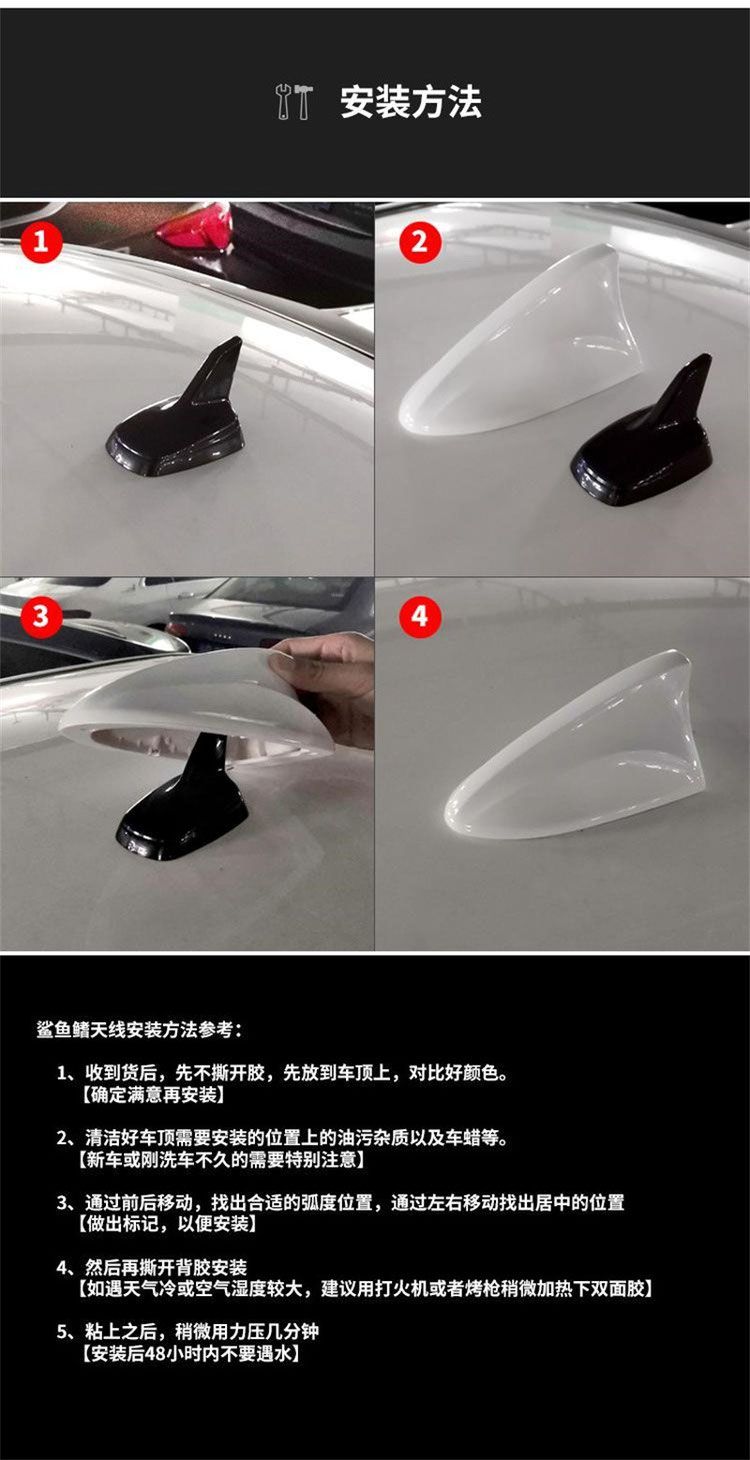 安装方法

1

2

3

4

鲨鱼鳍天线安装方法参考：

1、收到货后，先不撕开胶，先放到车顶上，对比好颜色。
【确定满意再安装】

2、清洁好车顶需要安装的位置上的油污杂质以及车蜡等。
【新车或刚洗车不久的需要特别注意】

3、通过前后移动，找出合适的弧度位置，通过左右移动找出居中的位置
【做出标记，以便安装】

4、然后再撕开背胶安装
【如遇天气冷或空气湿度较大，建议用打火机或者烤枪稍微加热下双面胶】

5、粘上之后，稍微用力压几分钟
【安装后48小时内不要遇水】