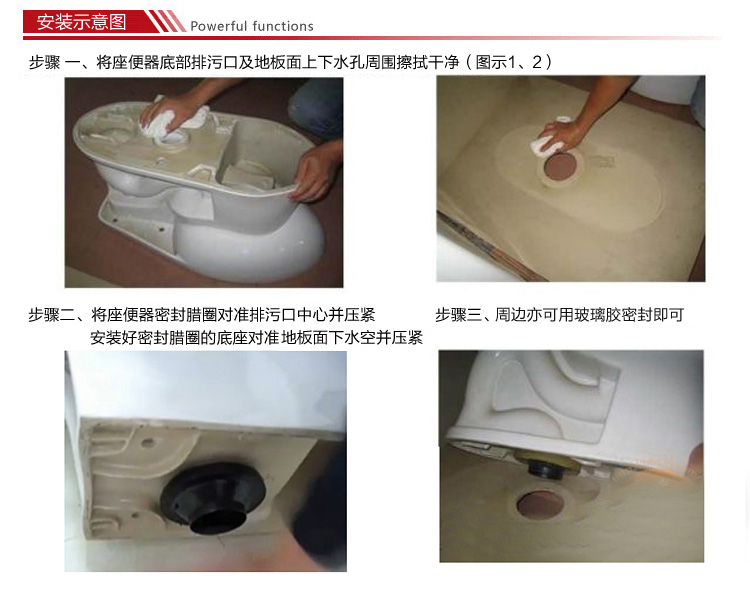 安装示意图 Powerful functions

步骤 一、将座便器底部排污口及地板面上下水孔周围擦拭干净（图示1、2）

步骤二、将座便器密封腊圈对准排污口中心并压紧
安装好密封腊圈的底座对准地板面下水空并压紧

步骤三、周边亦可用玻璃胶密封即可