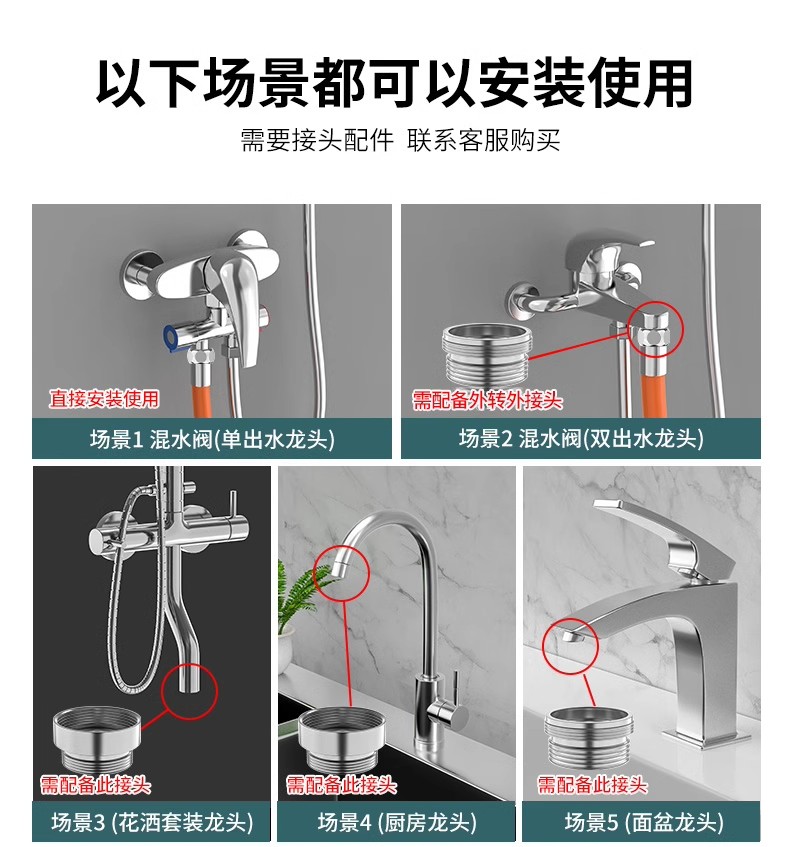 以下场景都可以安装使用

需要接头配件 联系客服购买

直接安装使用

场景1 混水阀(单出水龙头)

需配备外转外接头

场景2 混水阀(双出水龙头)

需配备此接头

场景3 (花洒套装龙头)

需配备此接头

场景4 (厨房龙头)

需配备此接头

场景5 (面盆龙头)